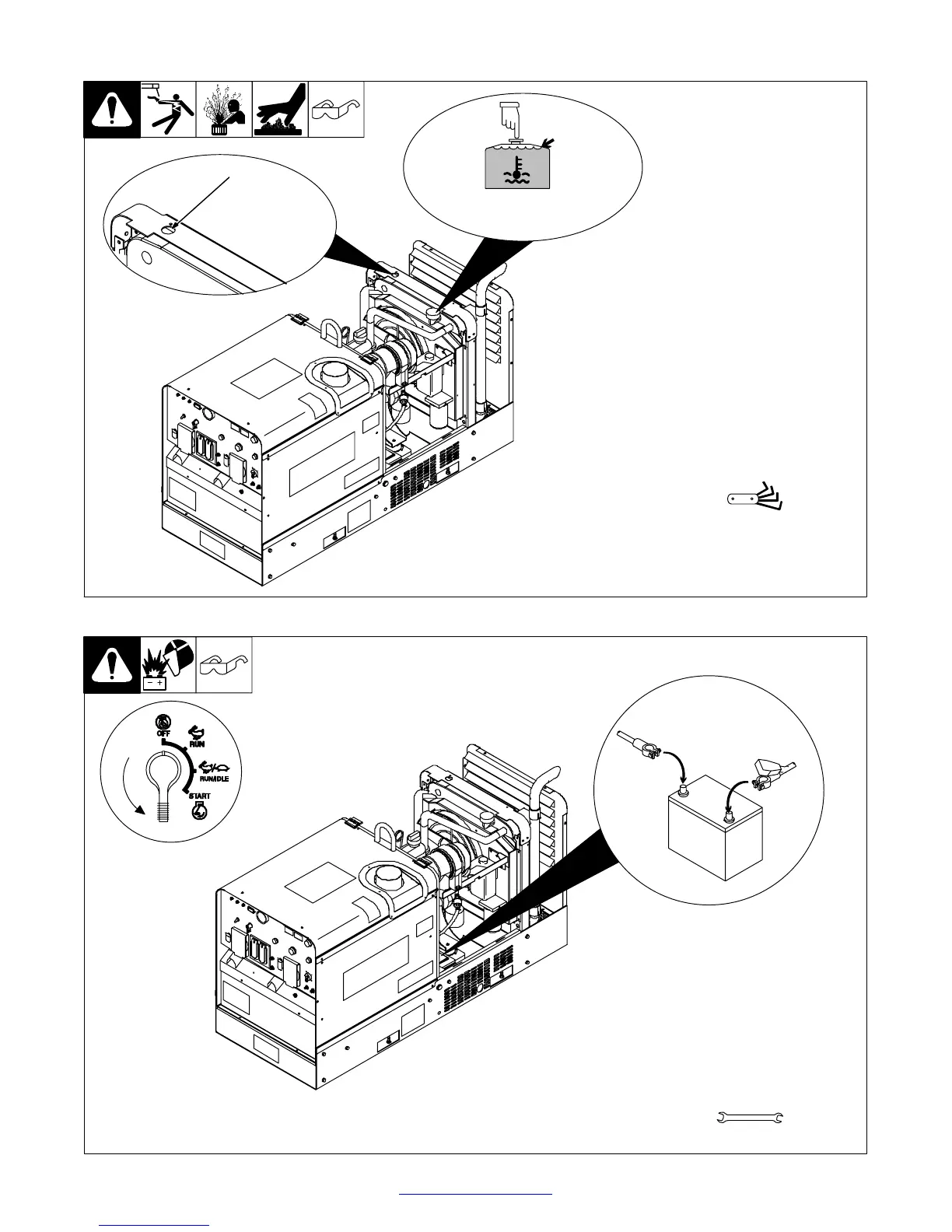 OFF
RUN
RUN/IDLE
START