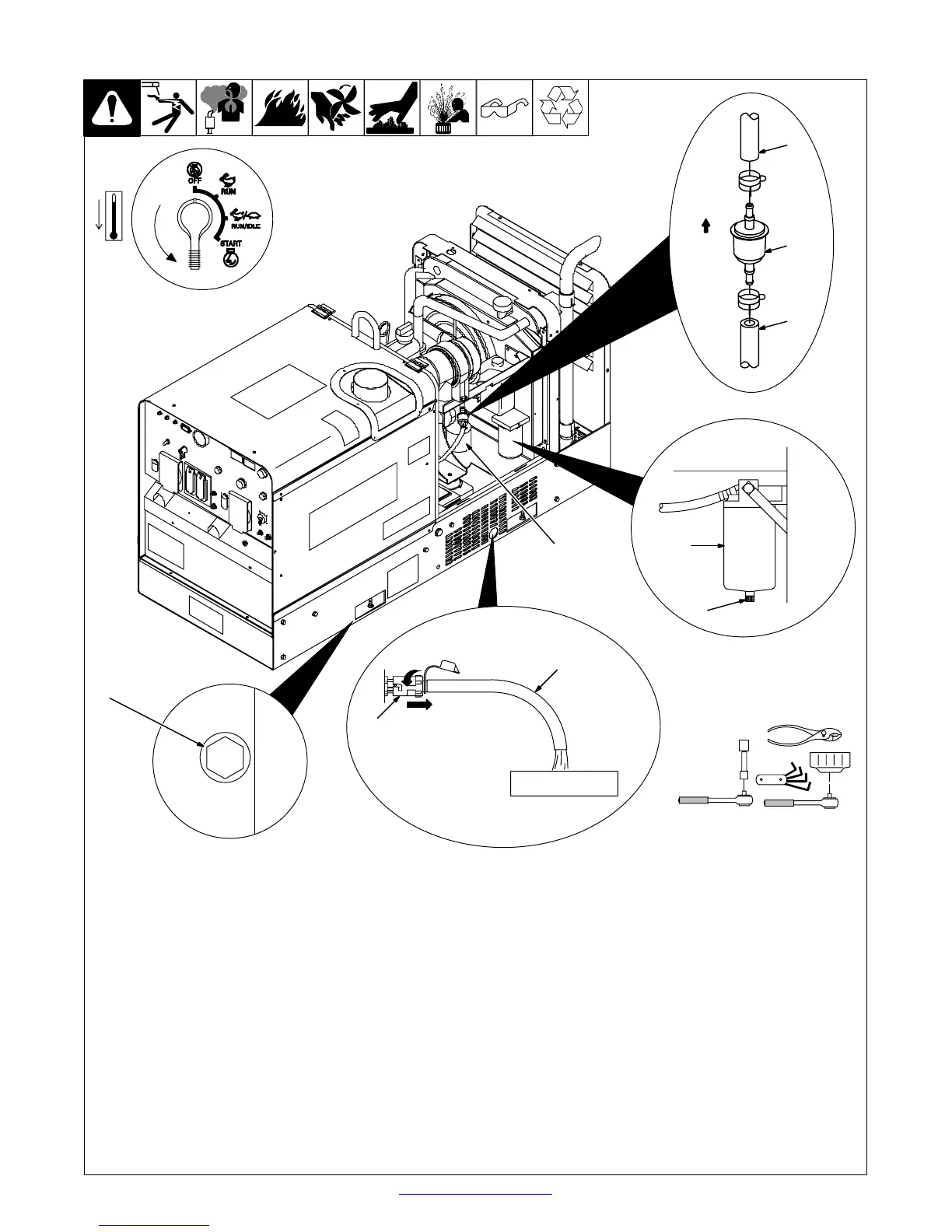 OFF
RUN
RUN/IDLE
START