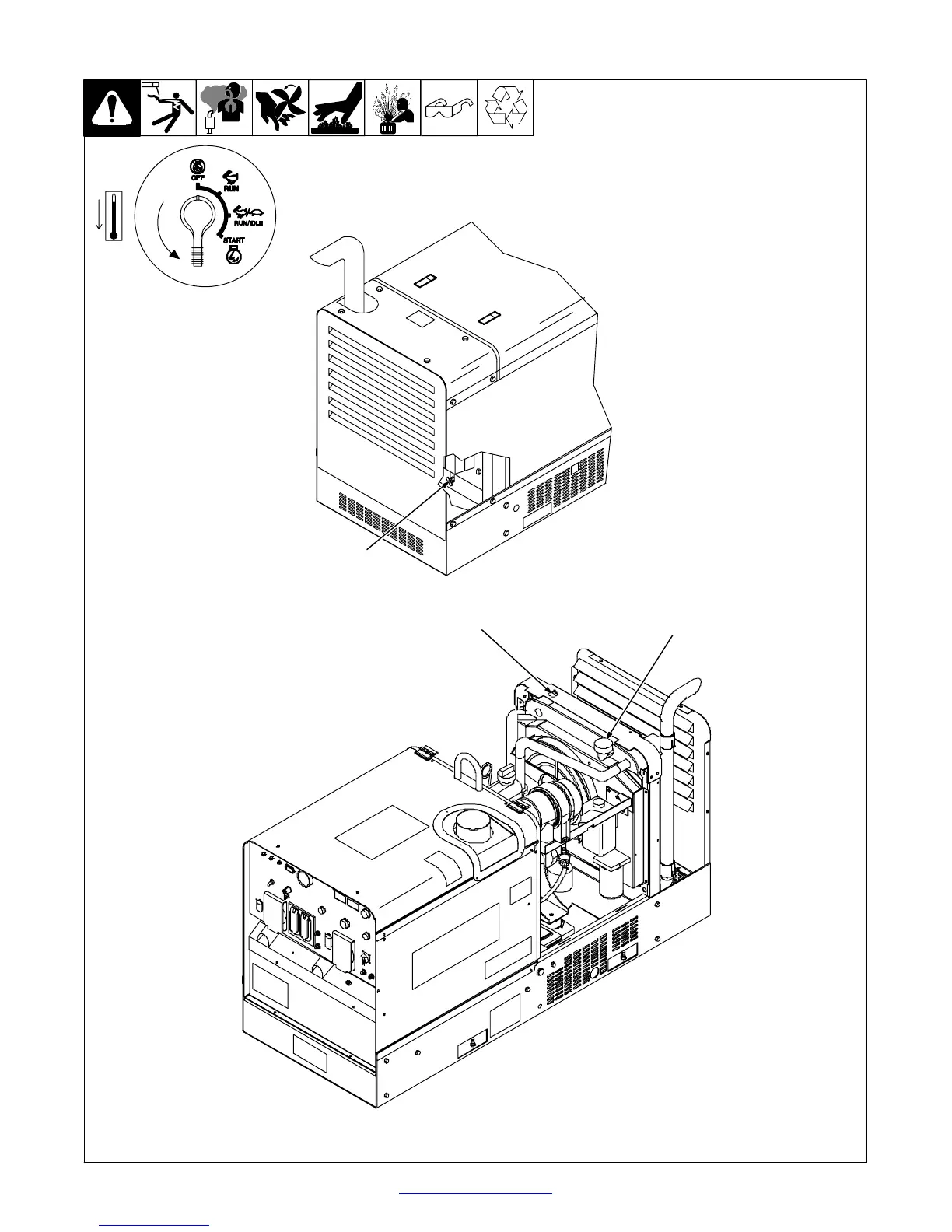 OFF

RUN

RUN/IDLE

START