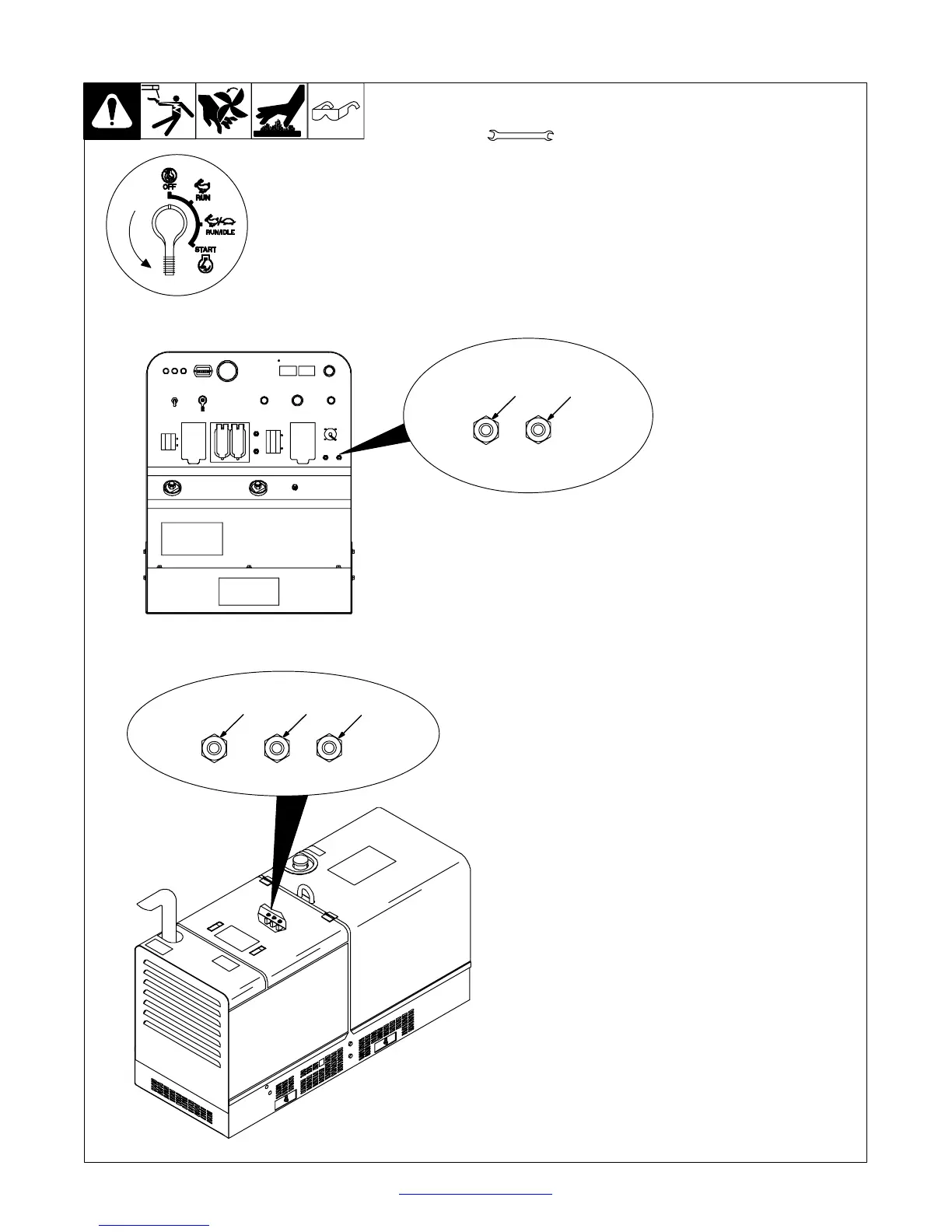 OFF

RUN

RUN/IDLE

START