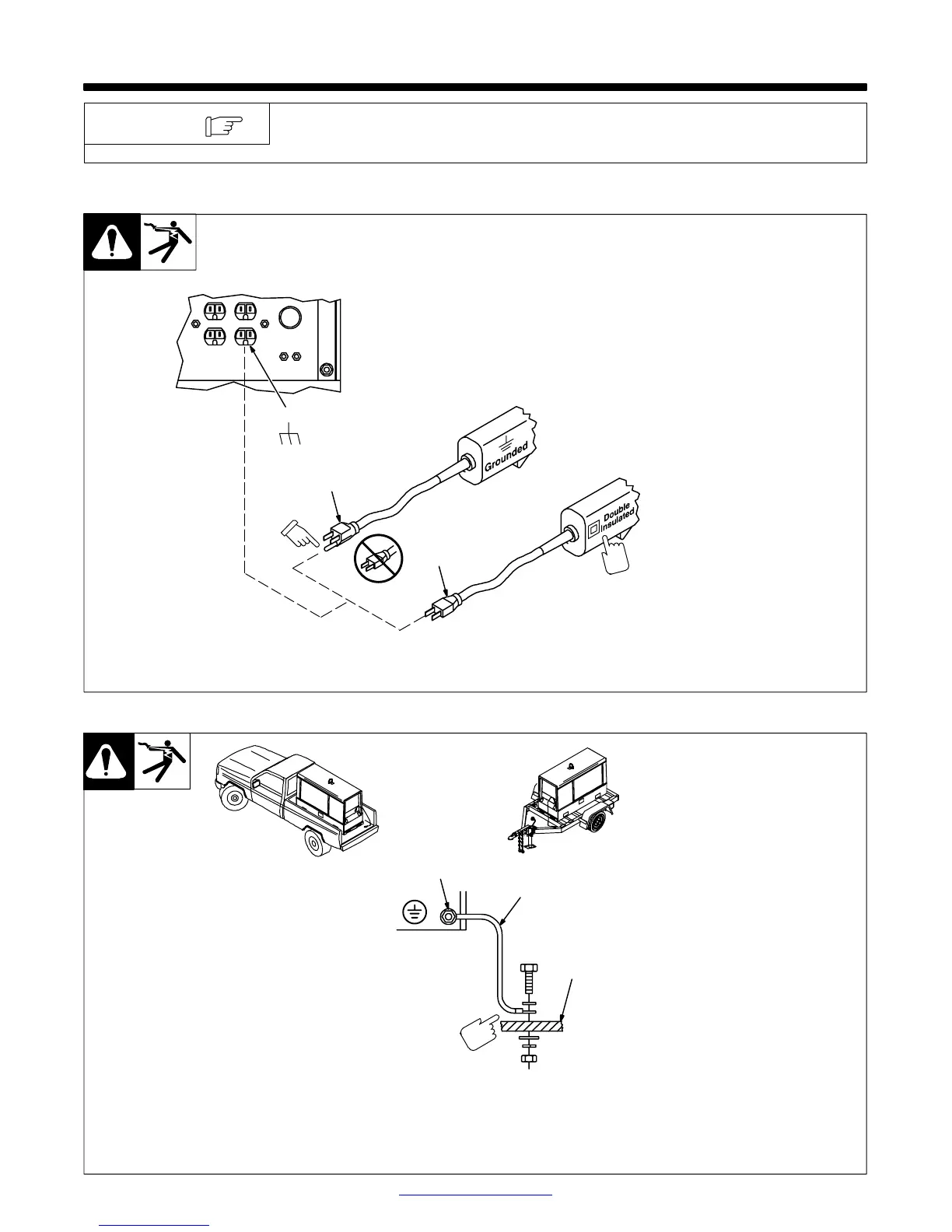 Grounded

Double Insulated