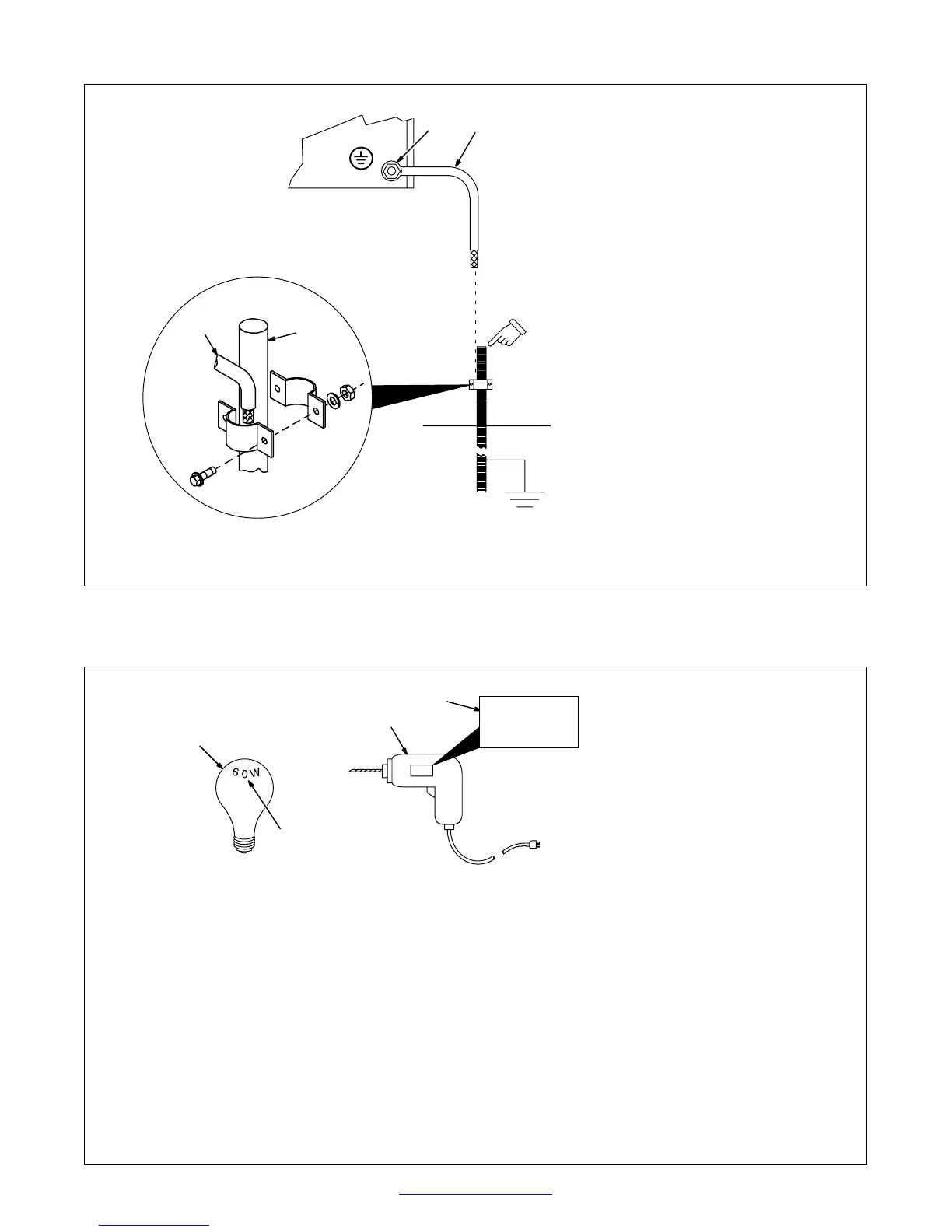 60W