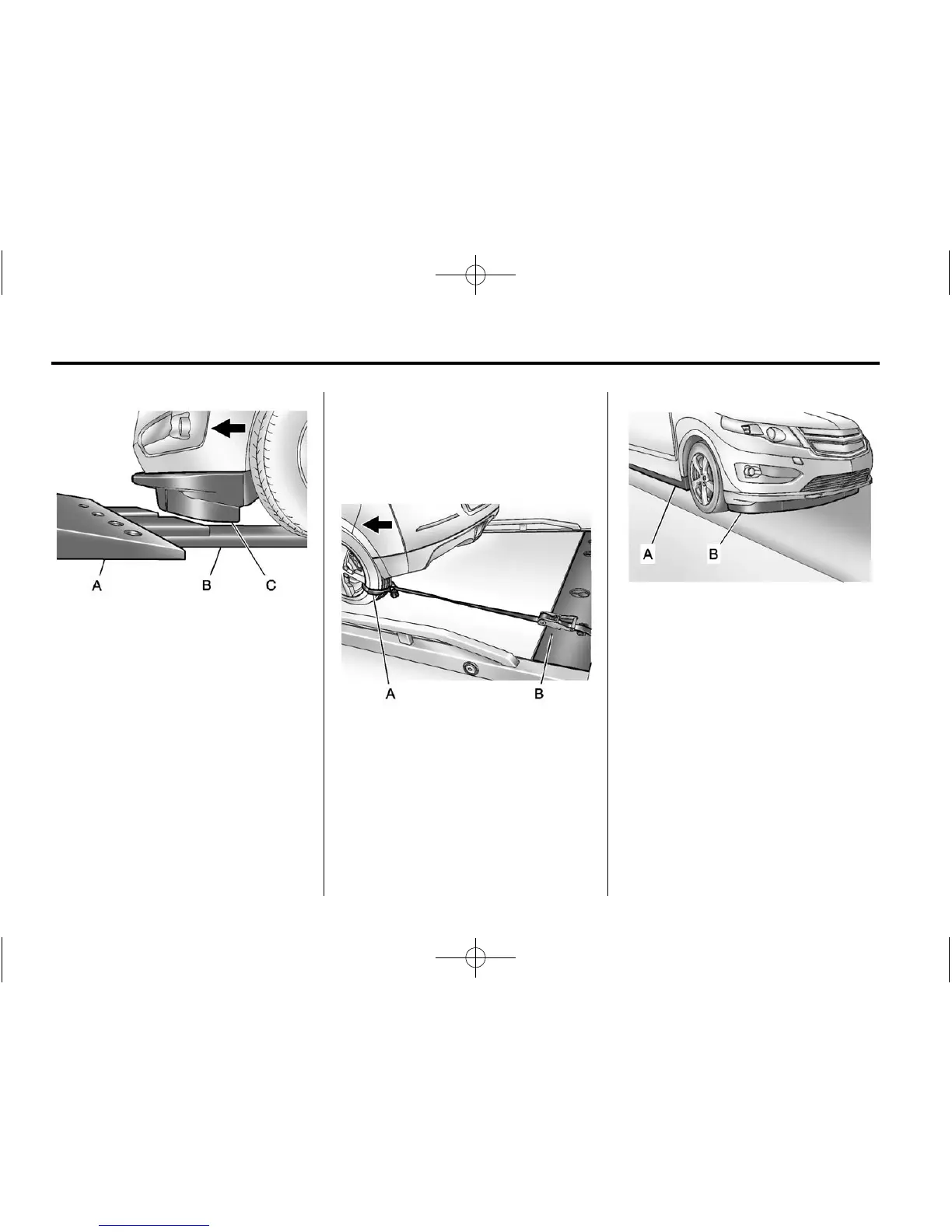 A B C

A B

A B