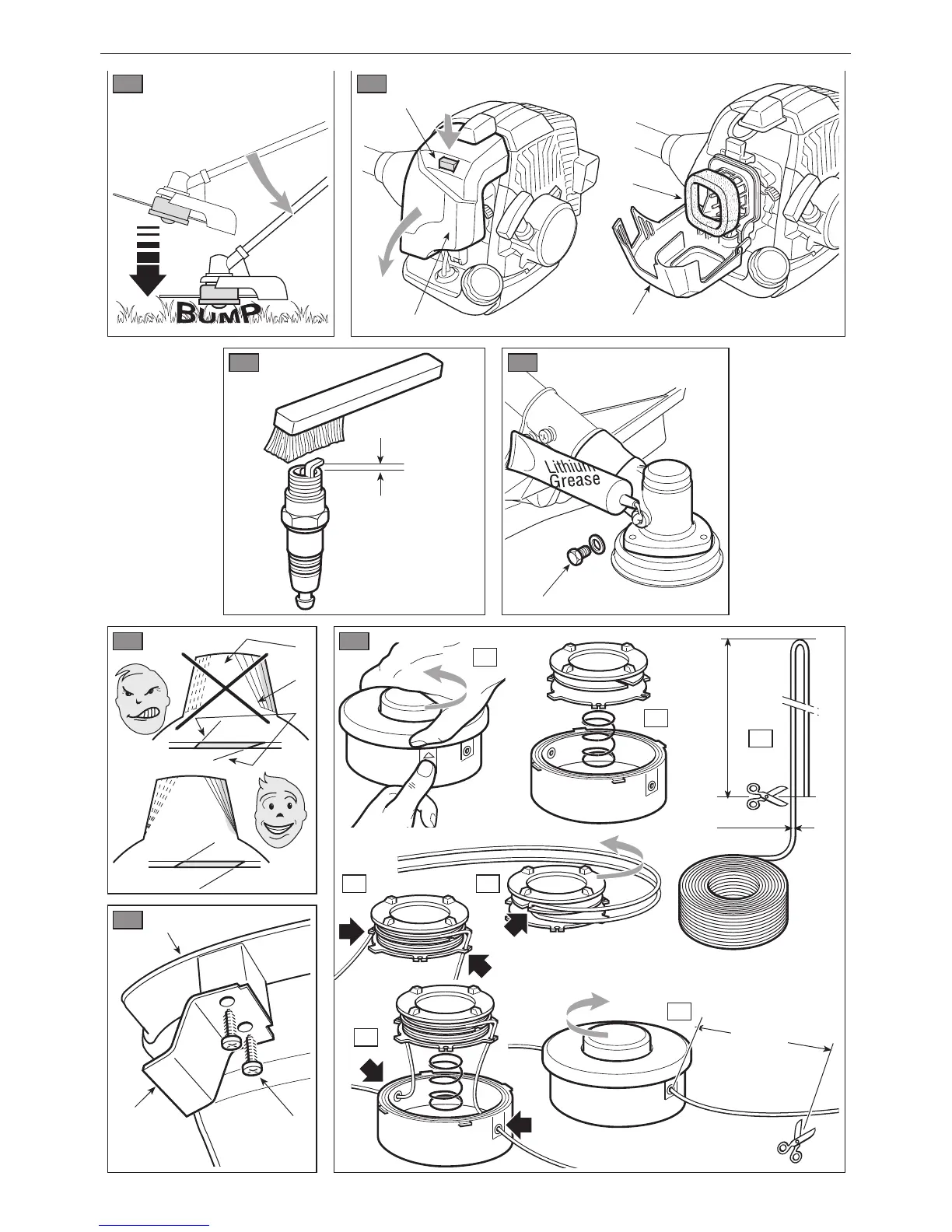 BUMP

Lithium Grease