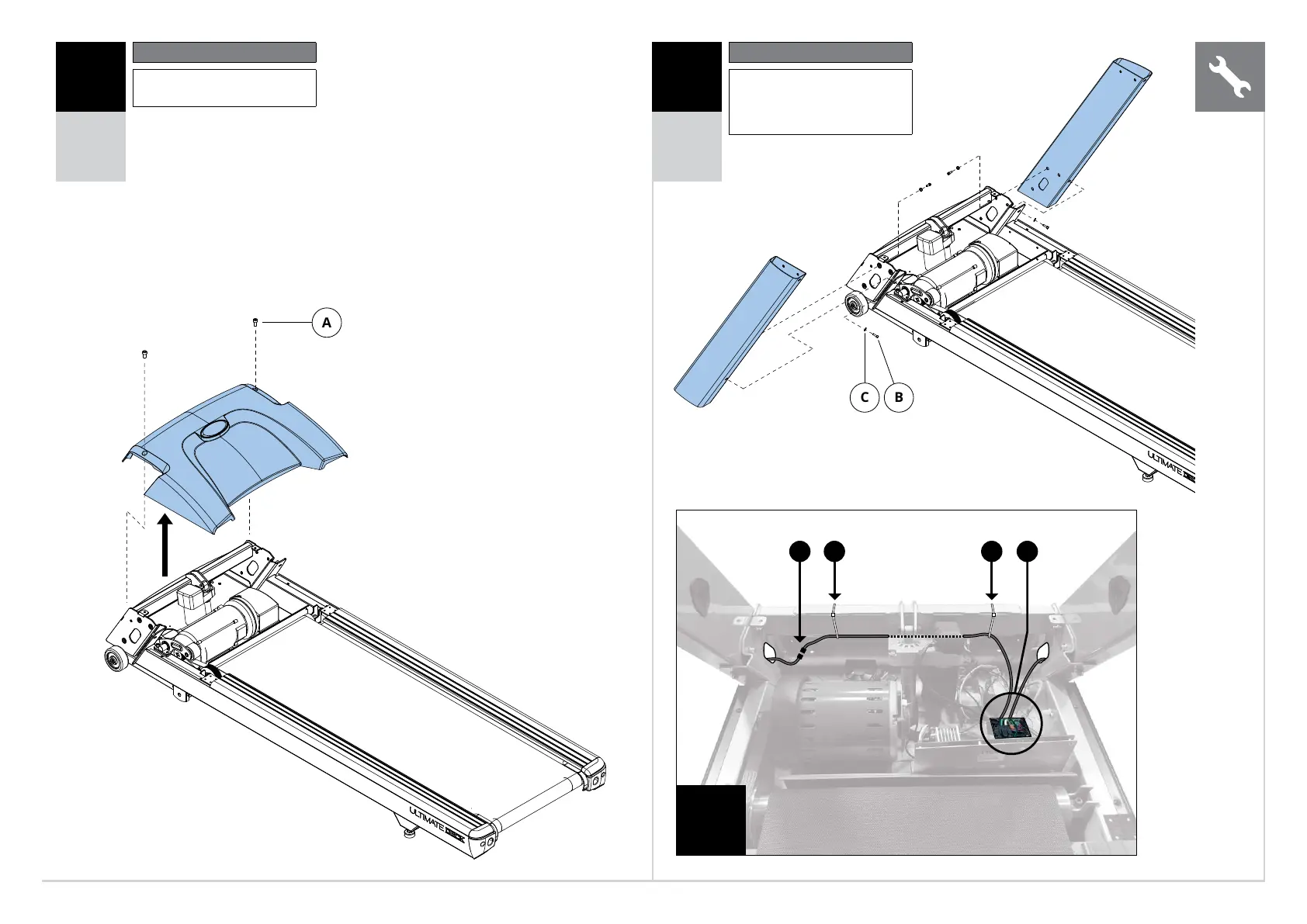 A

ULTIMATE DECK

C B

ULTIMATE DECK