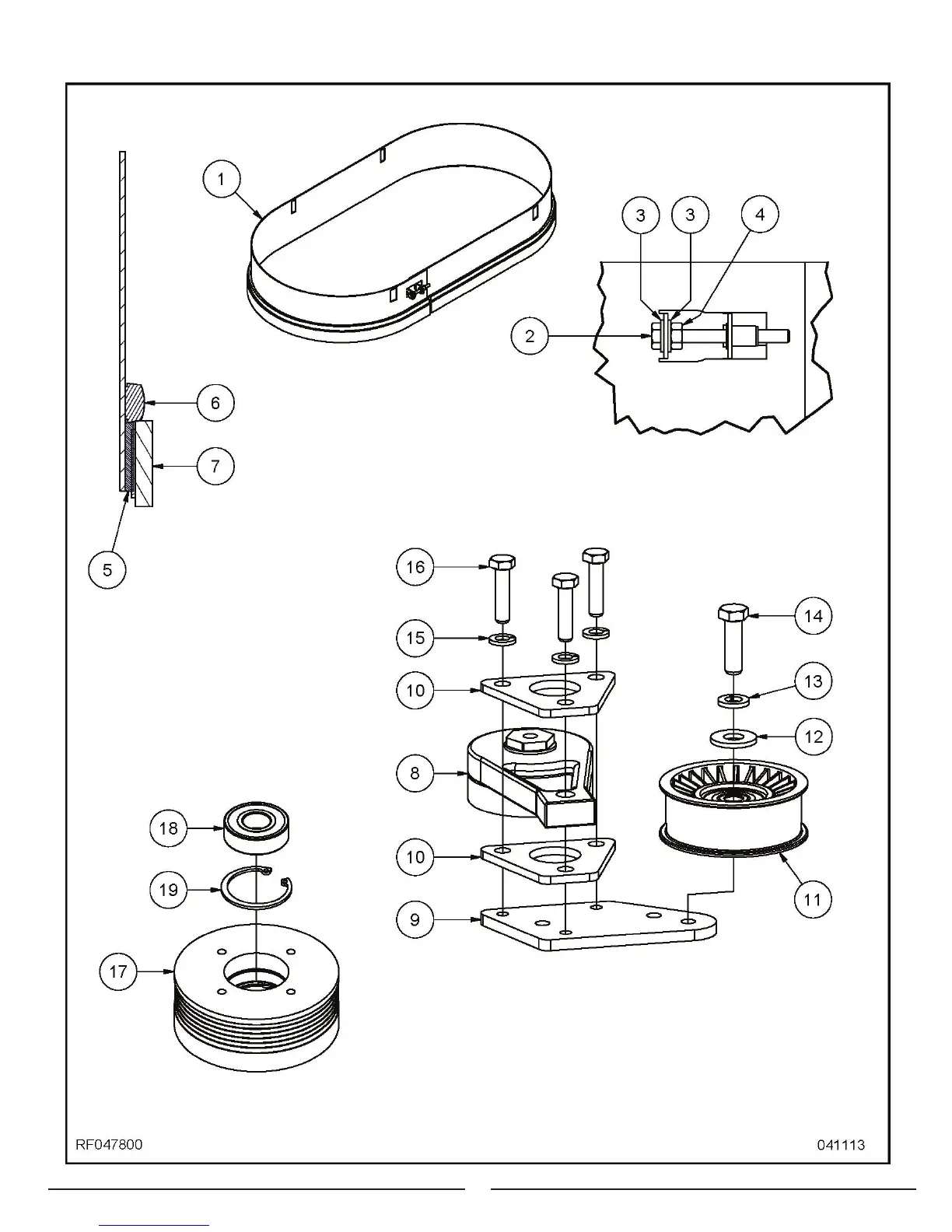 1

3 3 4

2

6

7

5

16

15

10

8

10

9

14

13

12

11

18

19

17

RF047800

041113