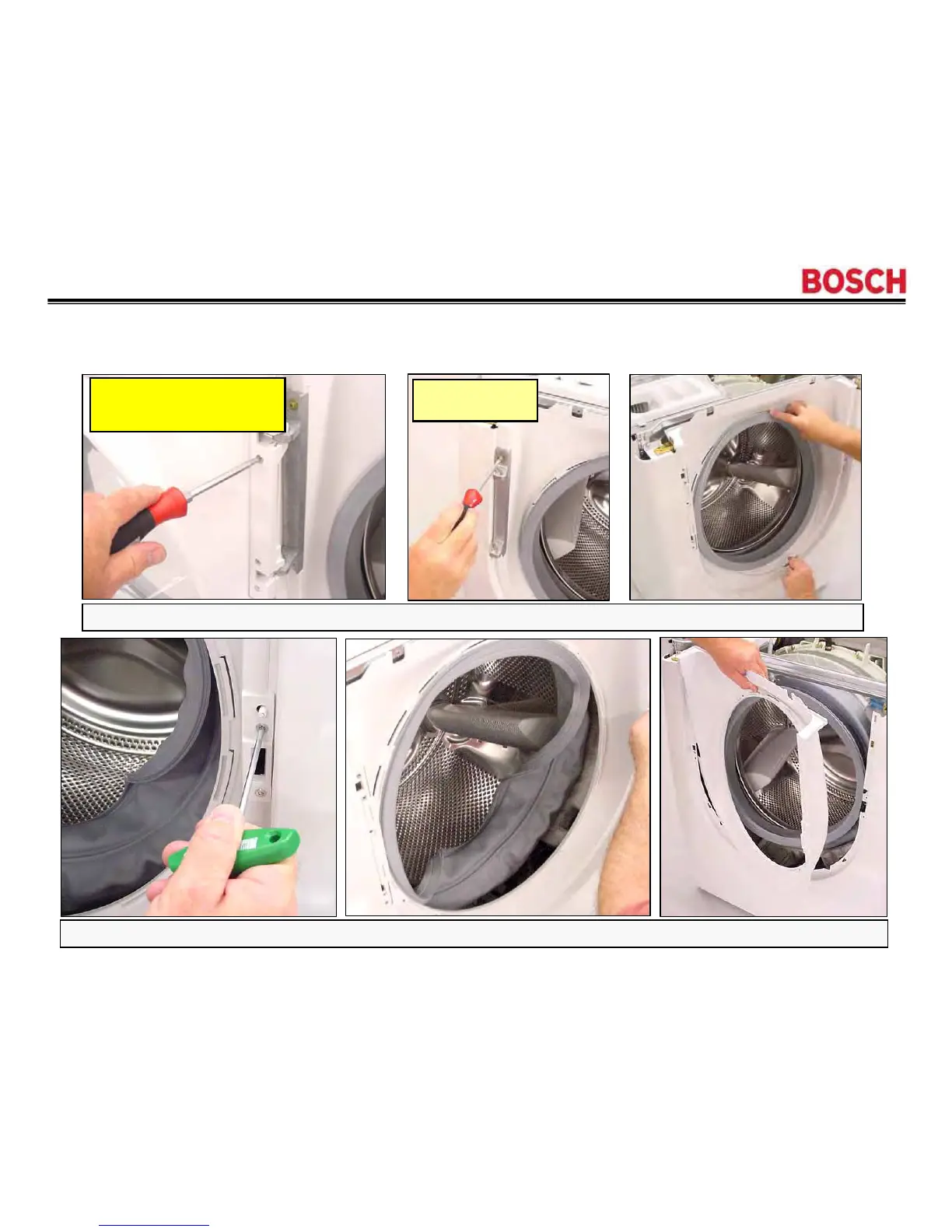 BOSCH