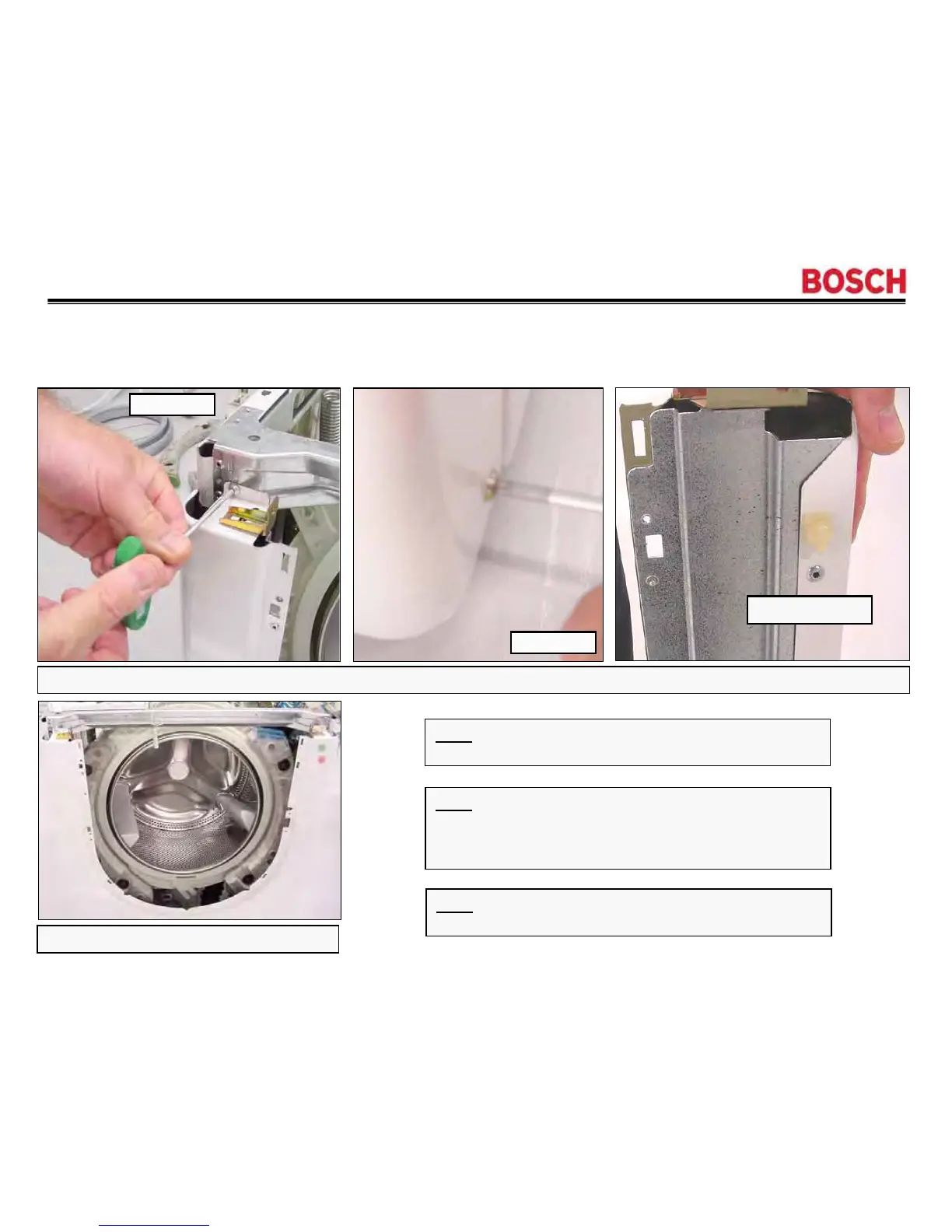 BOSCH