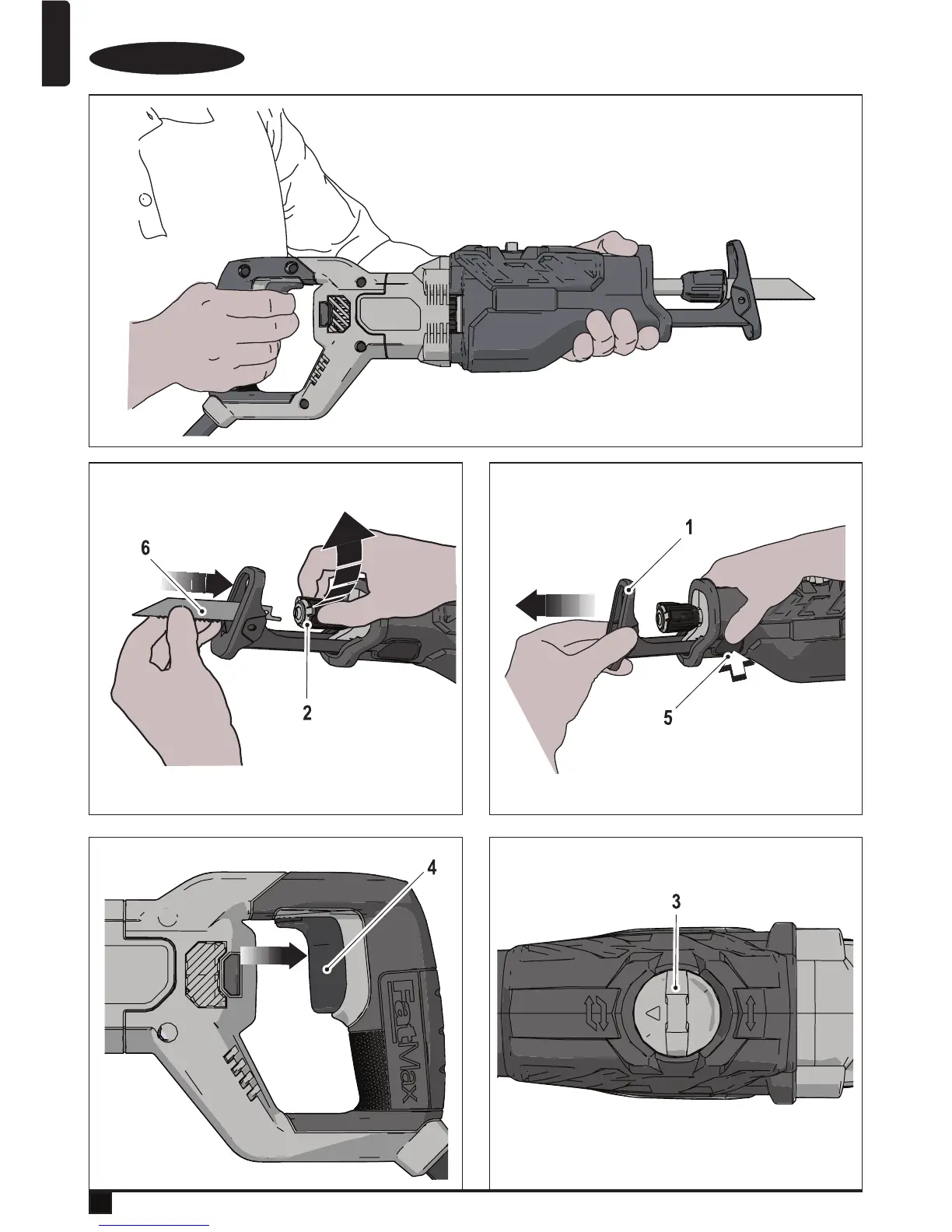 6

2

1

5

4

FatMax

3