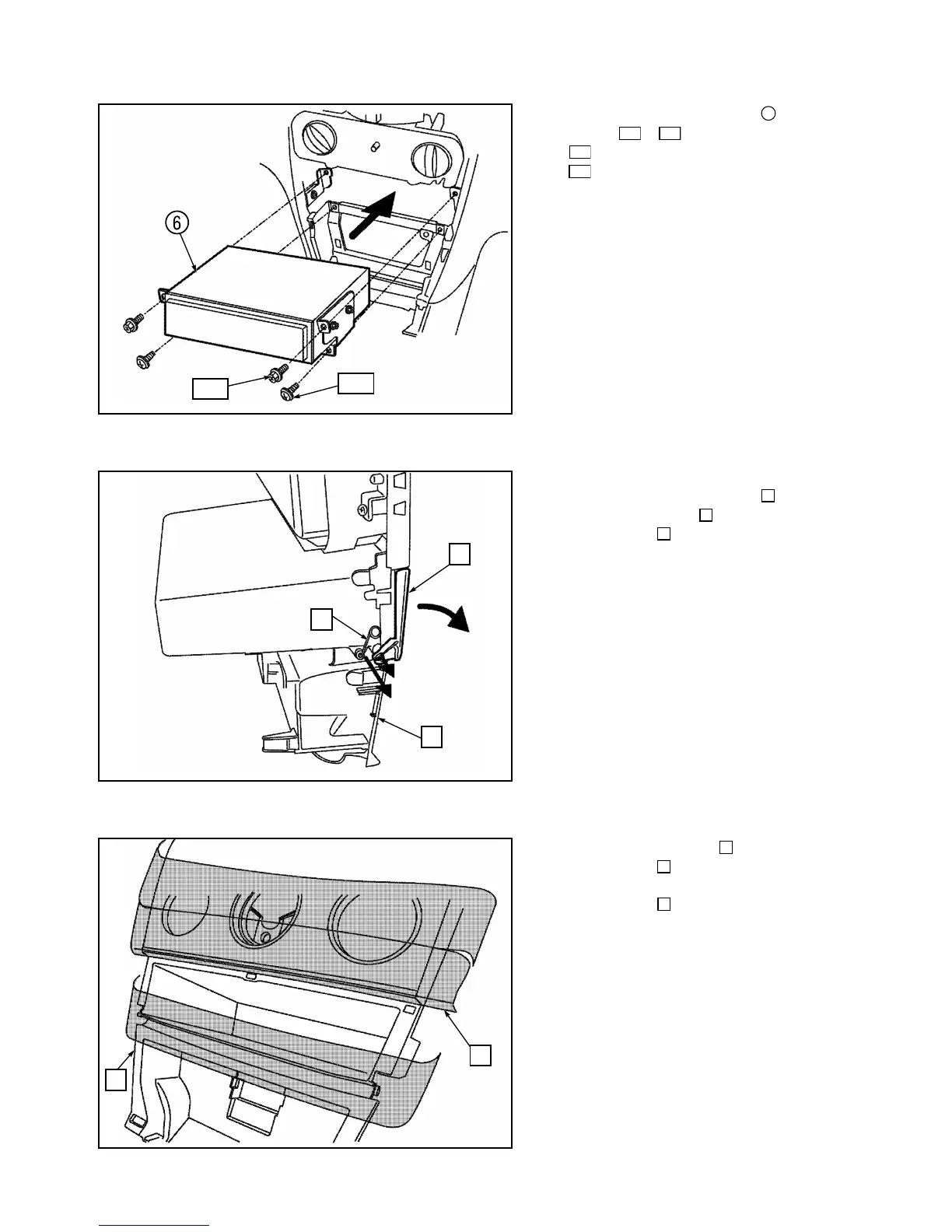 6