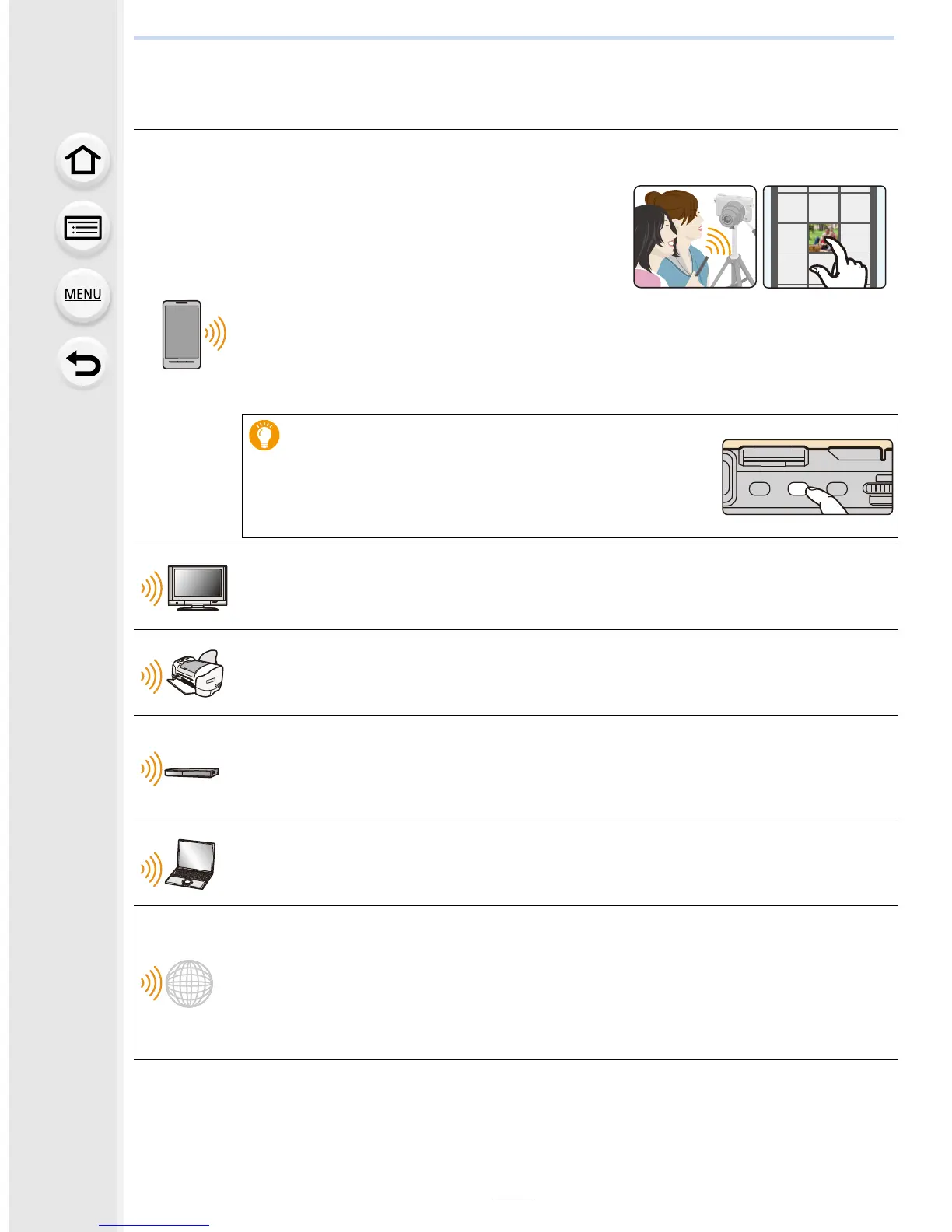 MENU