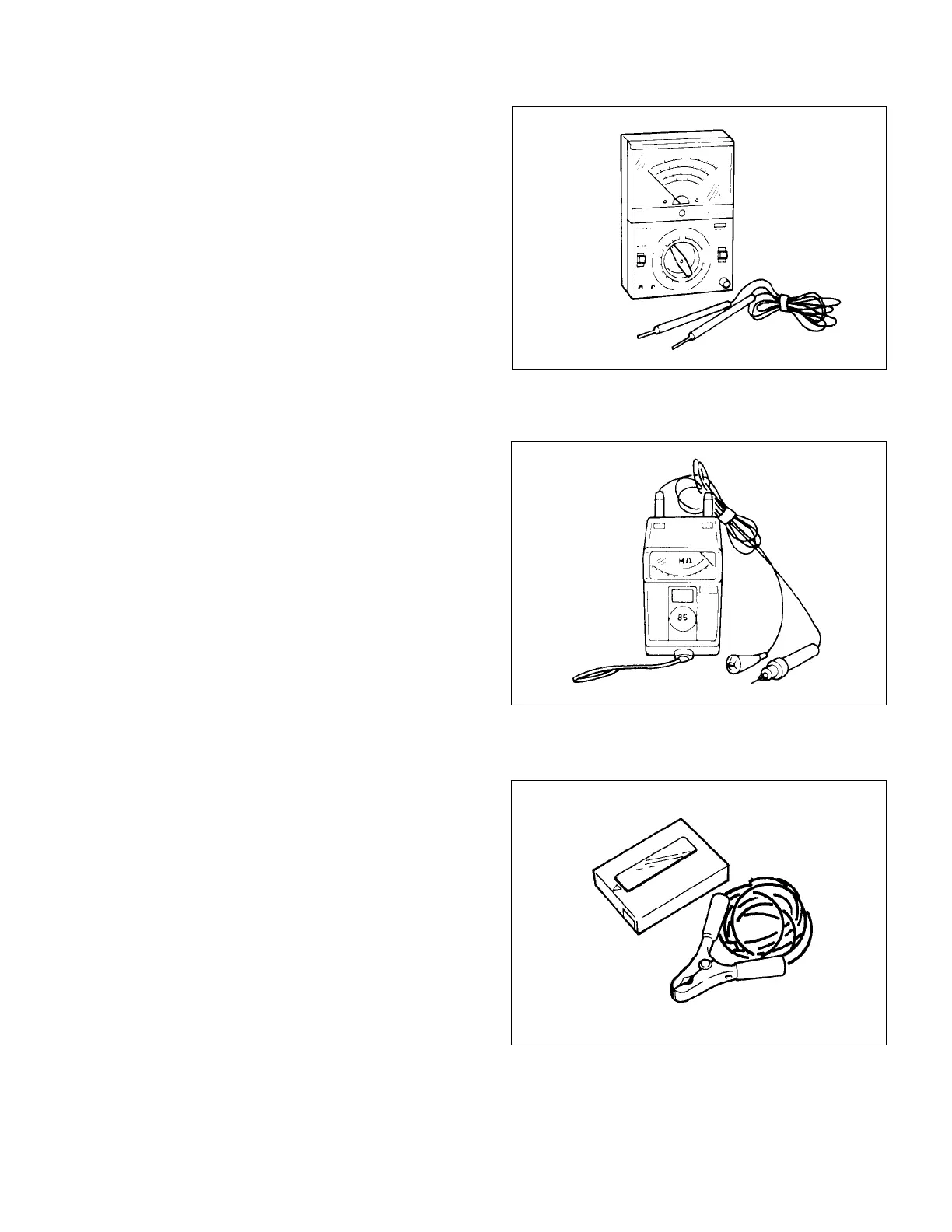 MΩ

85