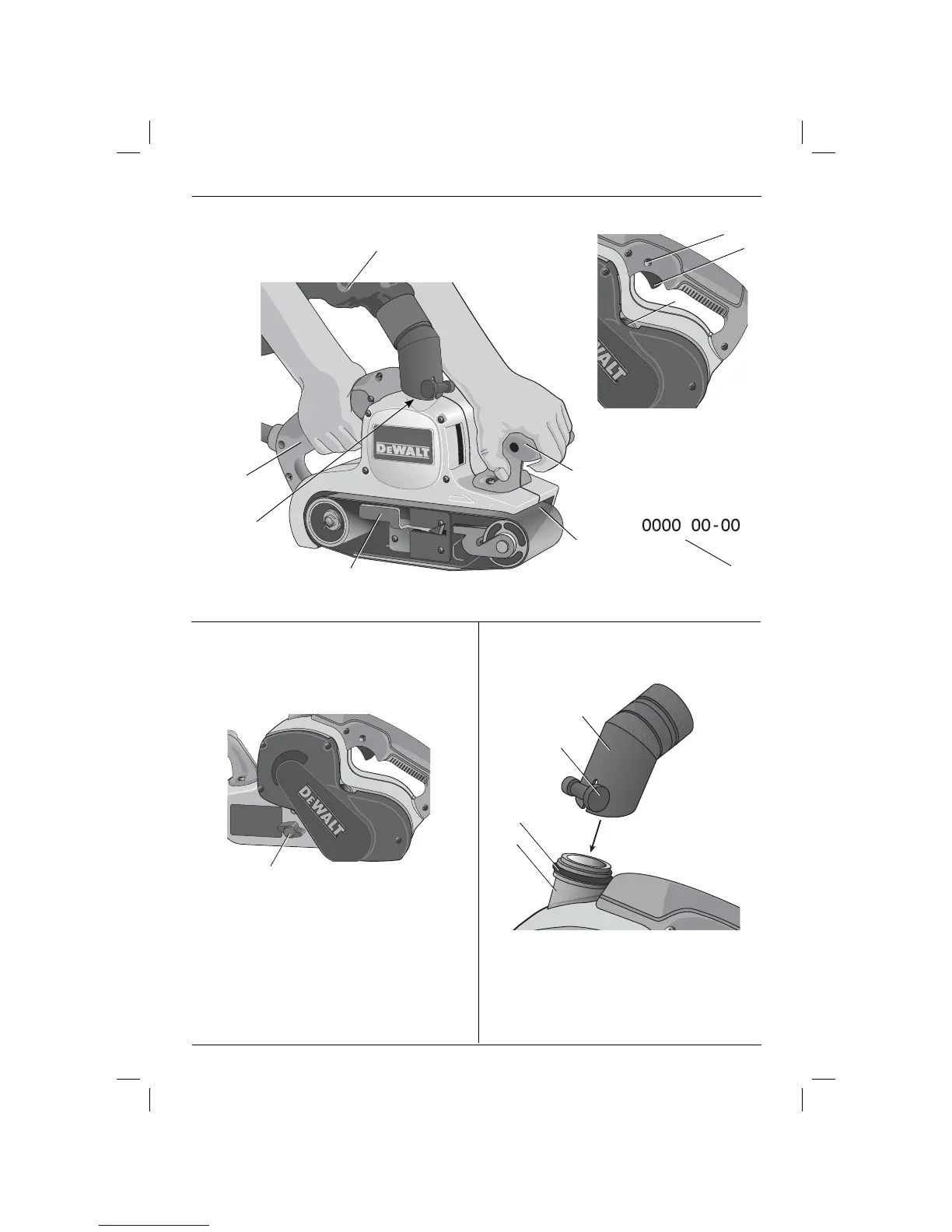 DEWALT

DEWALT

0000 00-00

DEWALT