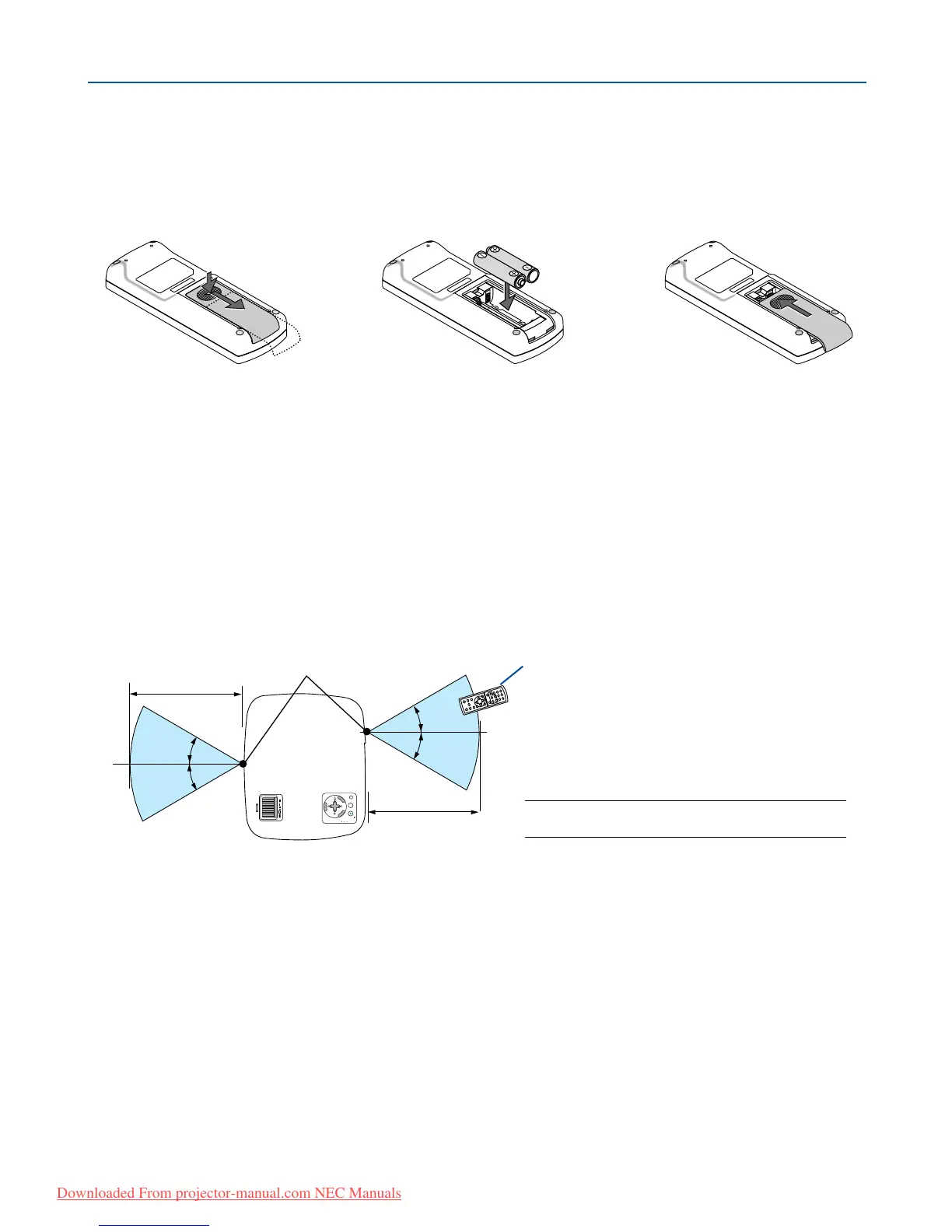 Downloaded From projector-manual.com NEC Manuals