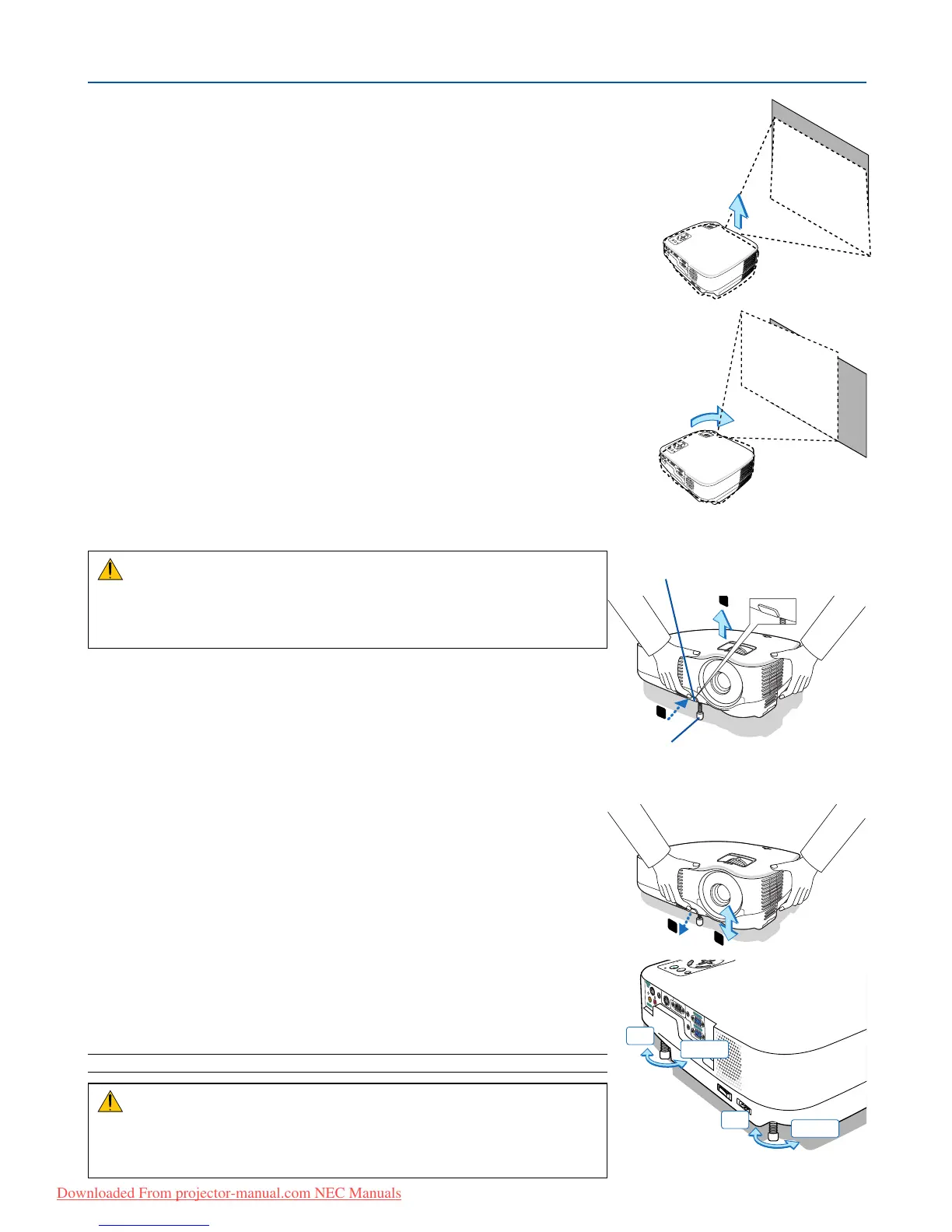 Downloaded From projector-manual.com NEC Manuals