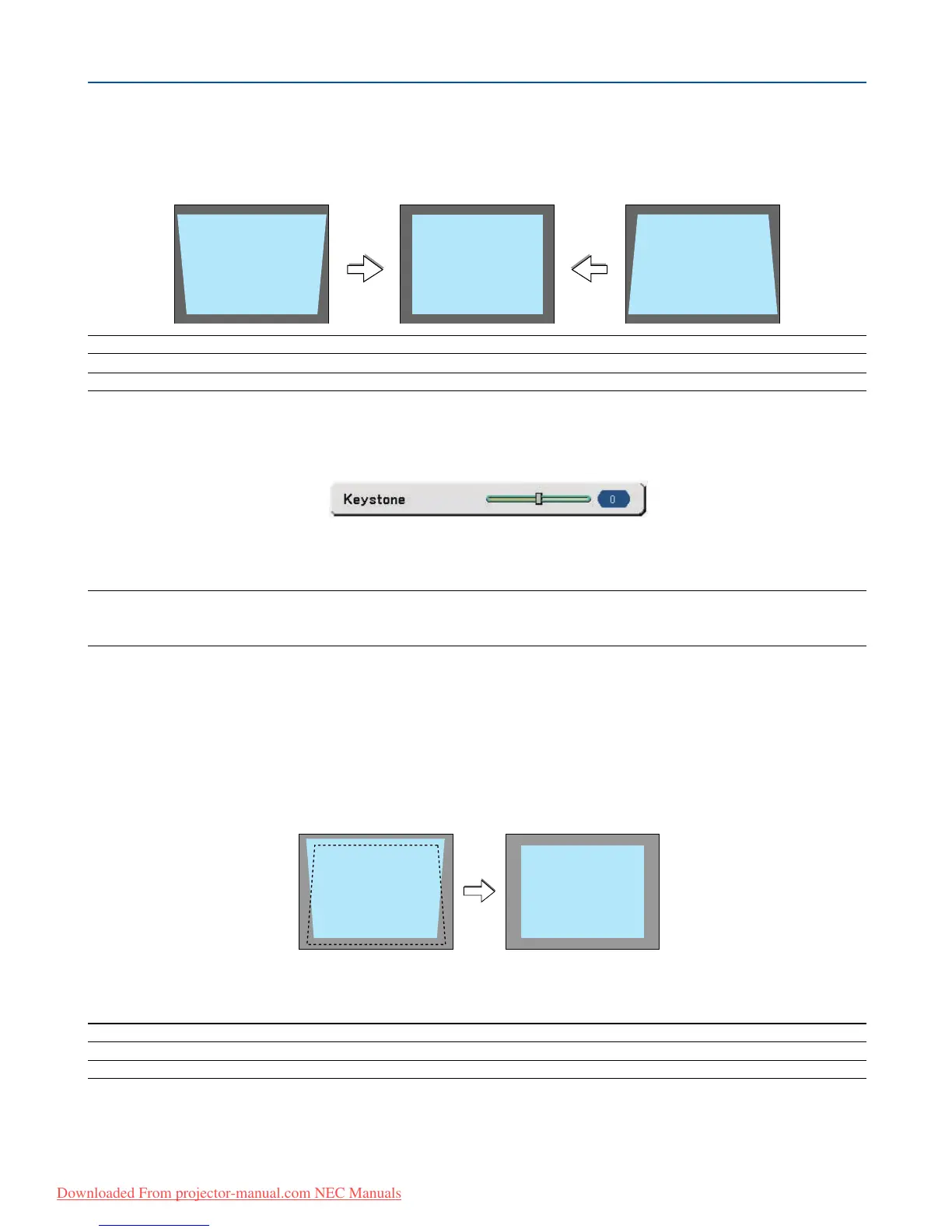 Keystone

0

Downloaded From projector-manual.com NEC Manuals