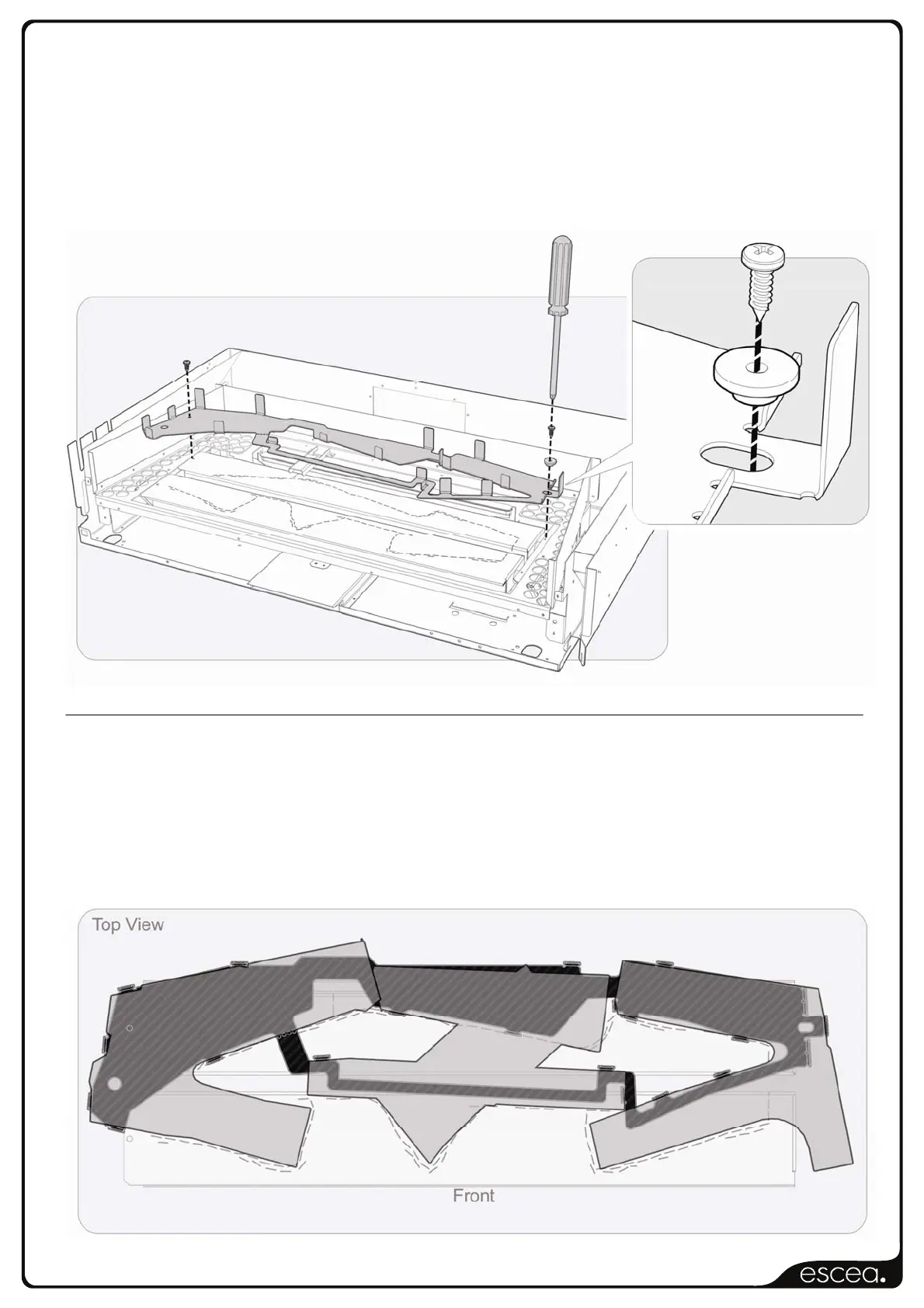 Top View

Front

escea.