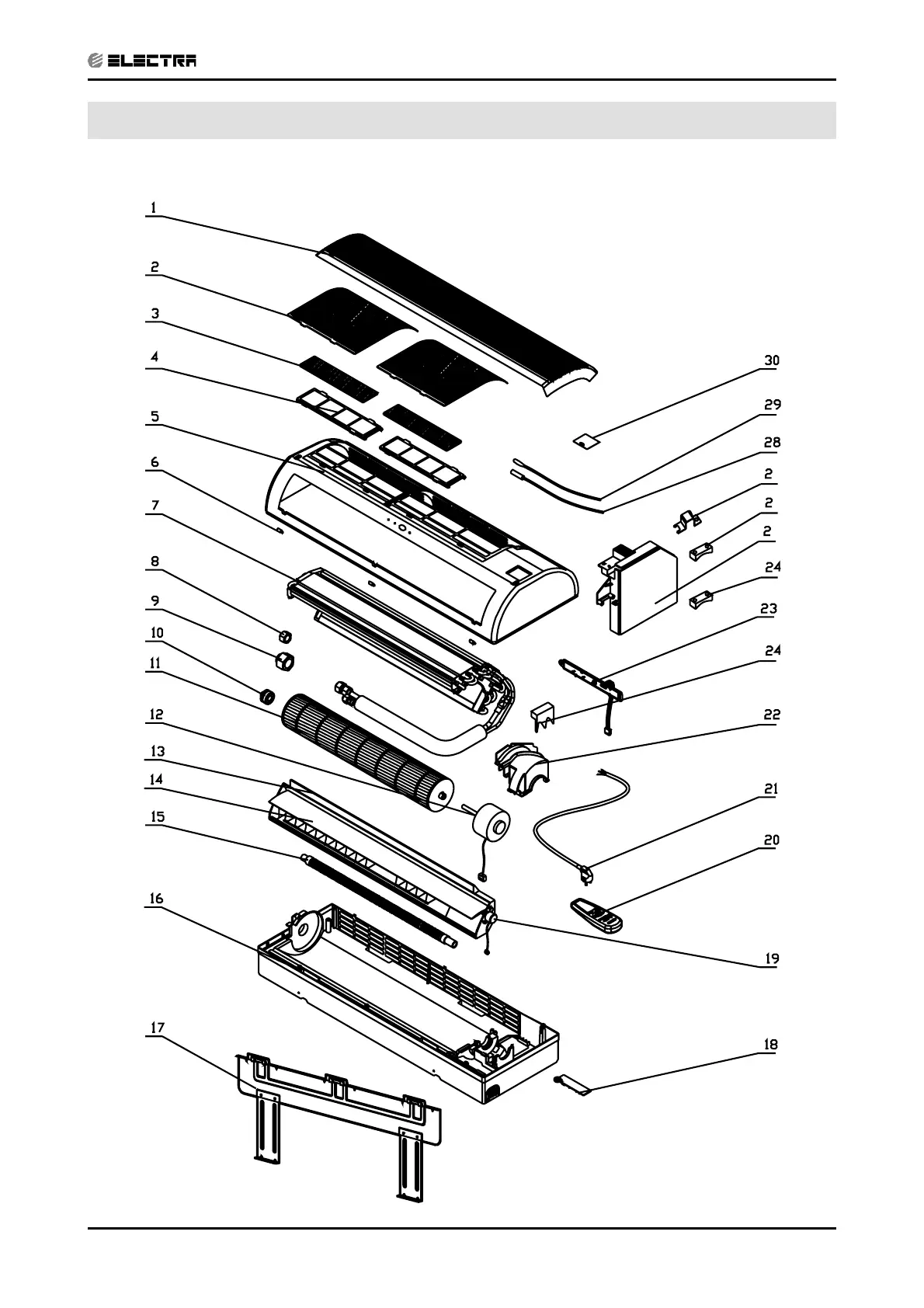 ELECTRA

1
2
3
4
5
6
7
8
9
10
11
12
13
14
15
16
17

30
29
28
2
2
2
24
23
24
22
21
20
19
18