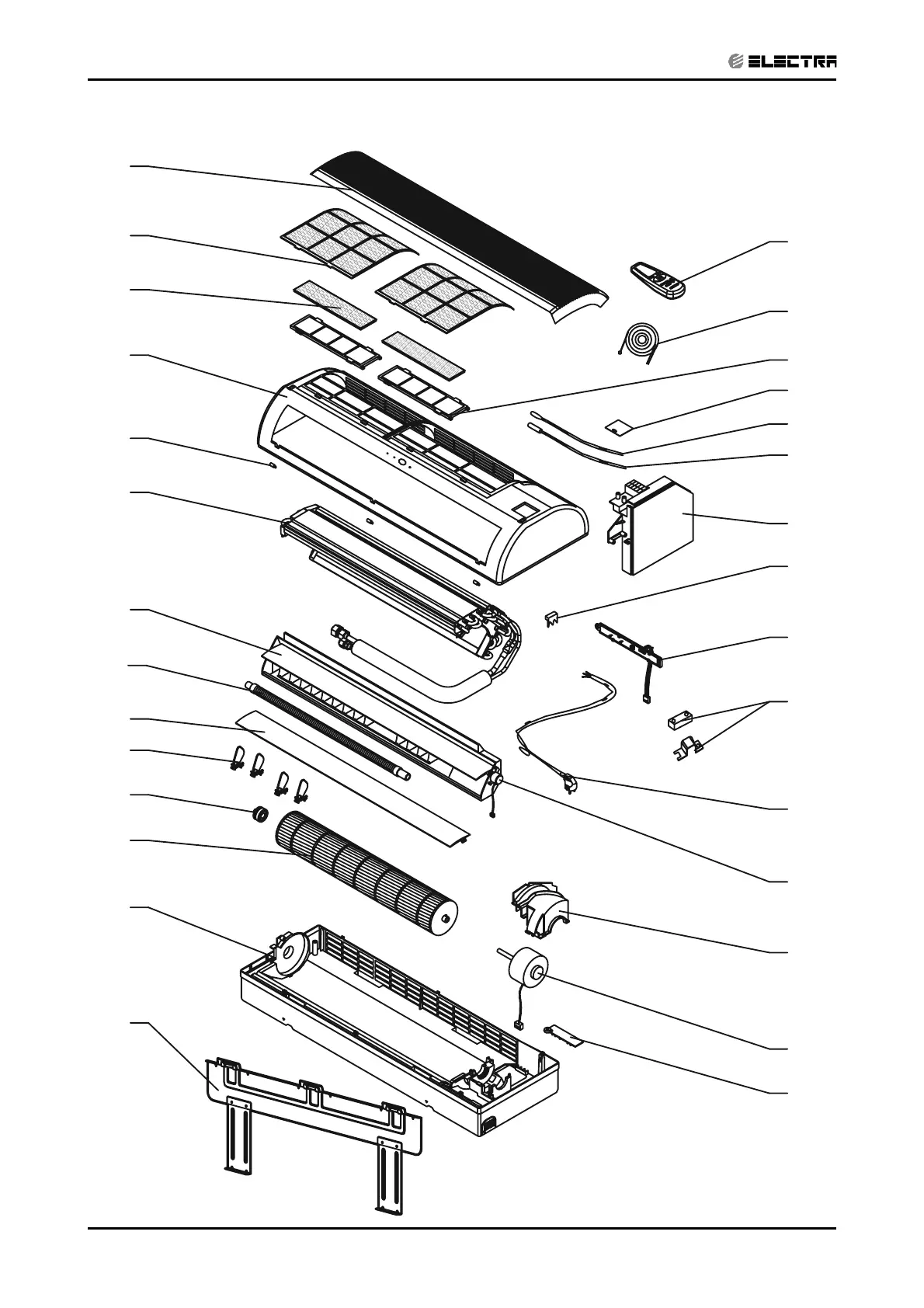 ELECTRA