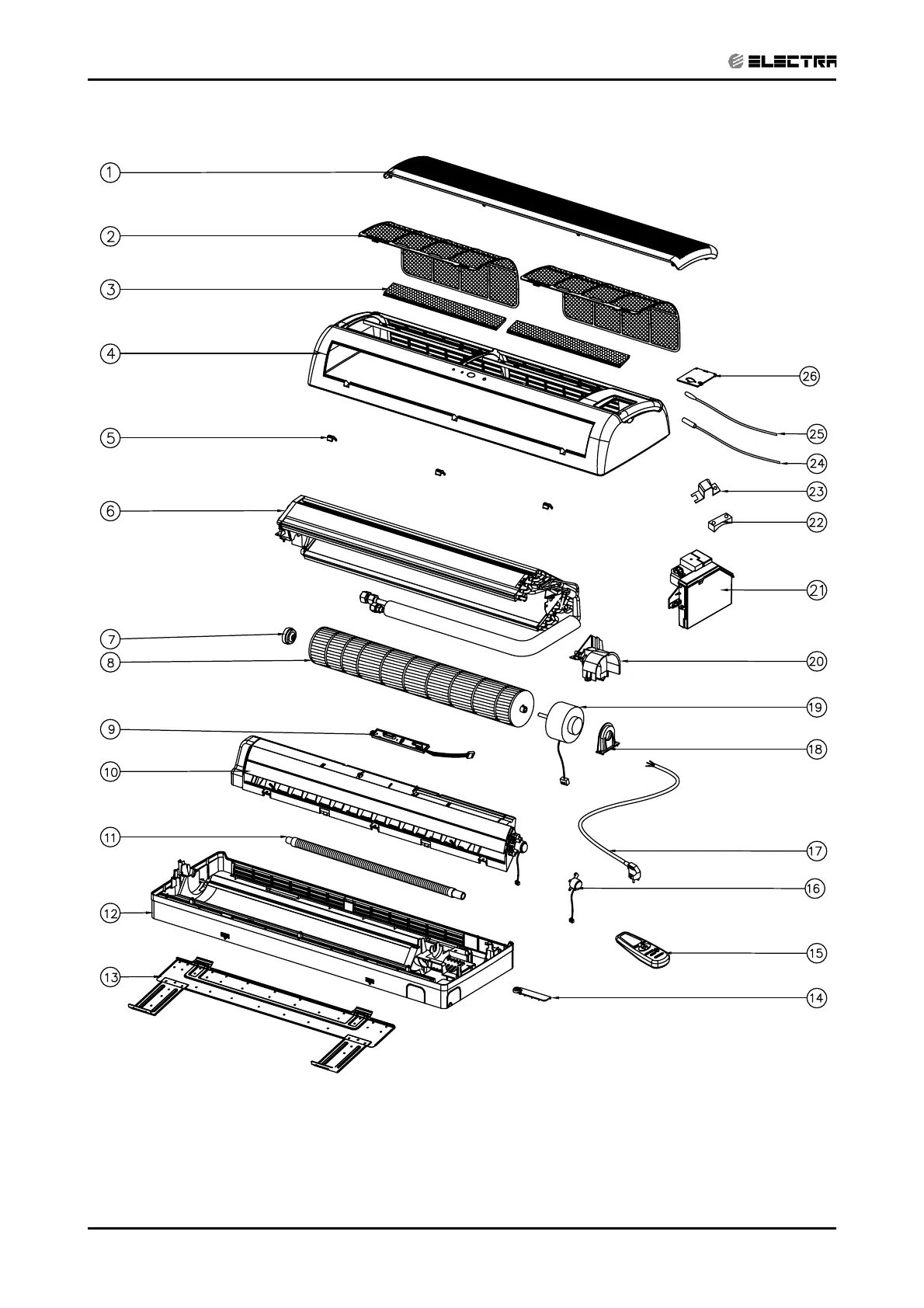 ELECTRA

1
2
3
4
5
6
7
8
9
10
11
12
13
26
25
24
23
22
21
20
19
18
17
16
15
14