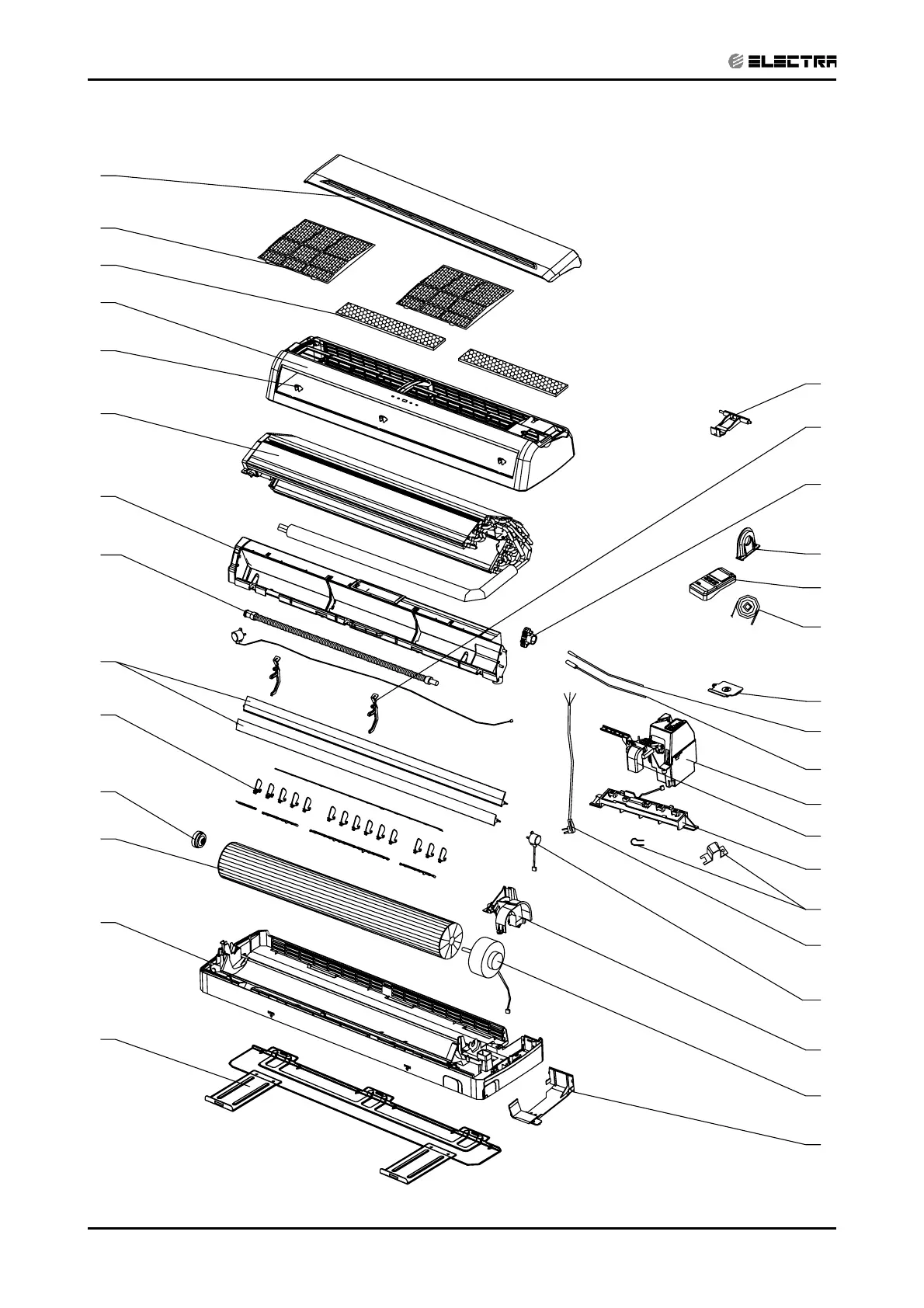 ELECTRA