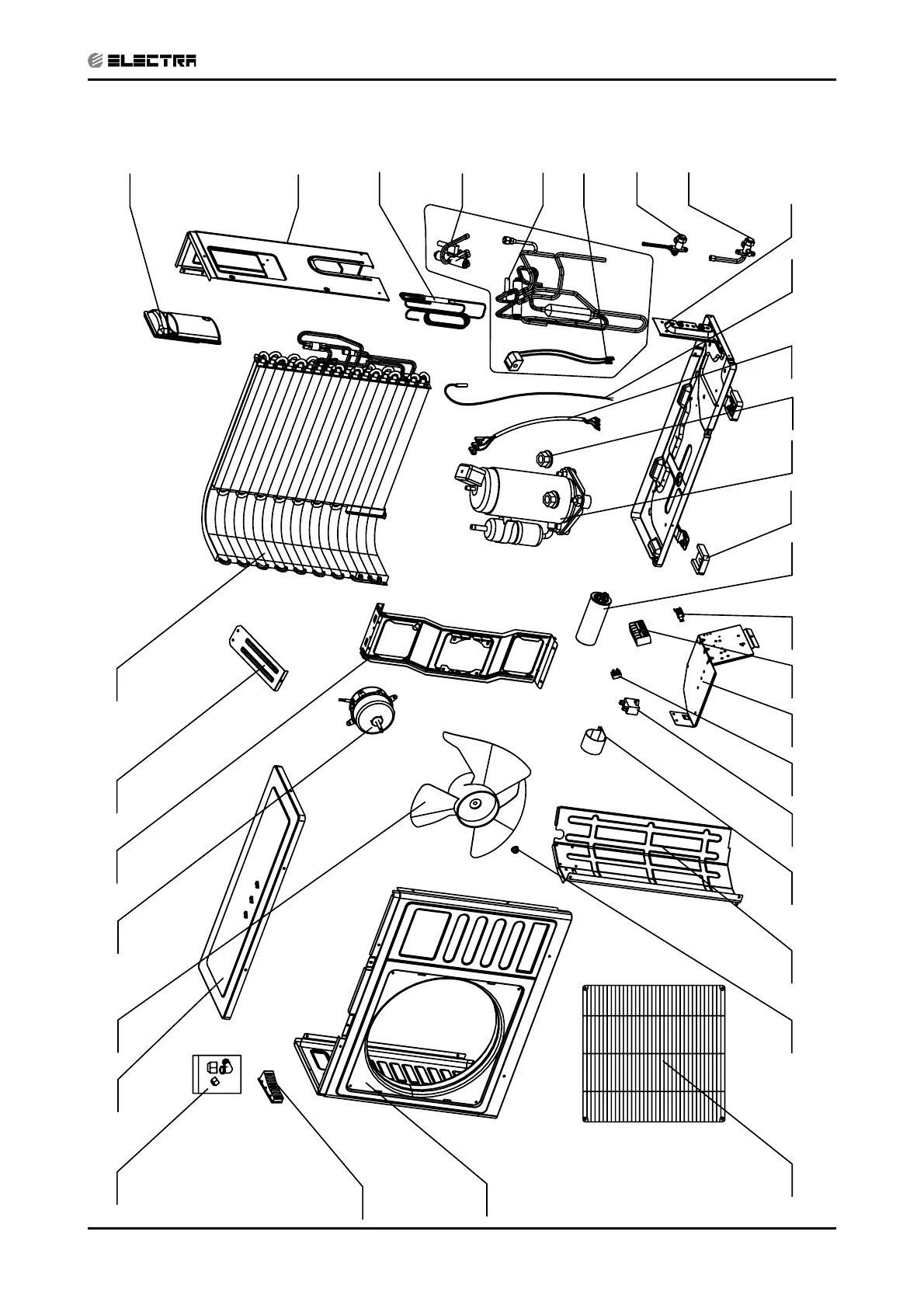 ELECTRA