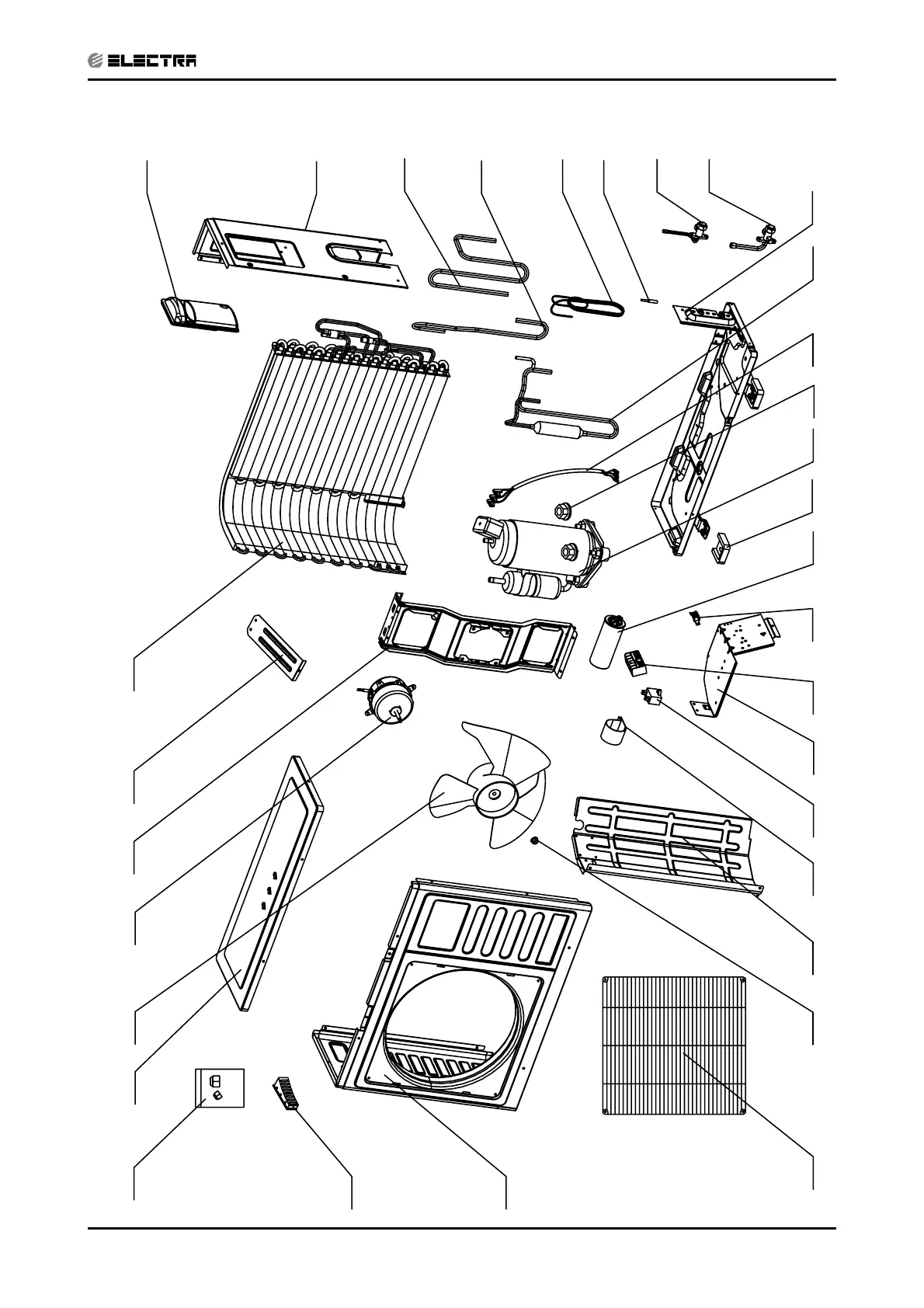 ELECTRA