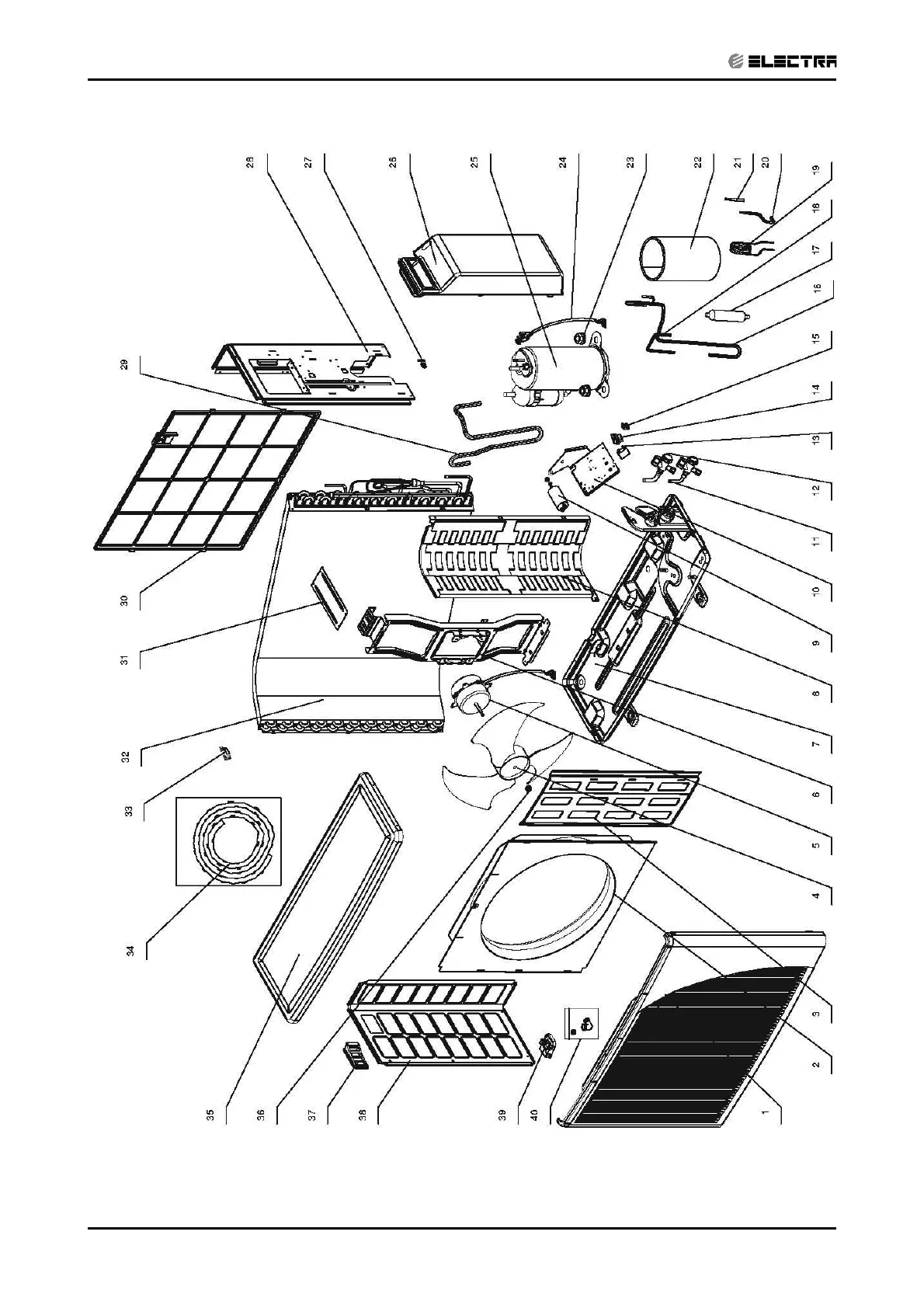 ELECTRA

28
27
26
25
24
23
22
21
20
19
18
17
16
15
14
13
12
11
10
9
8
7
6
5
4
3
2
1
29
30
31
32
33
34
35
36
37
38
39
40