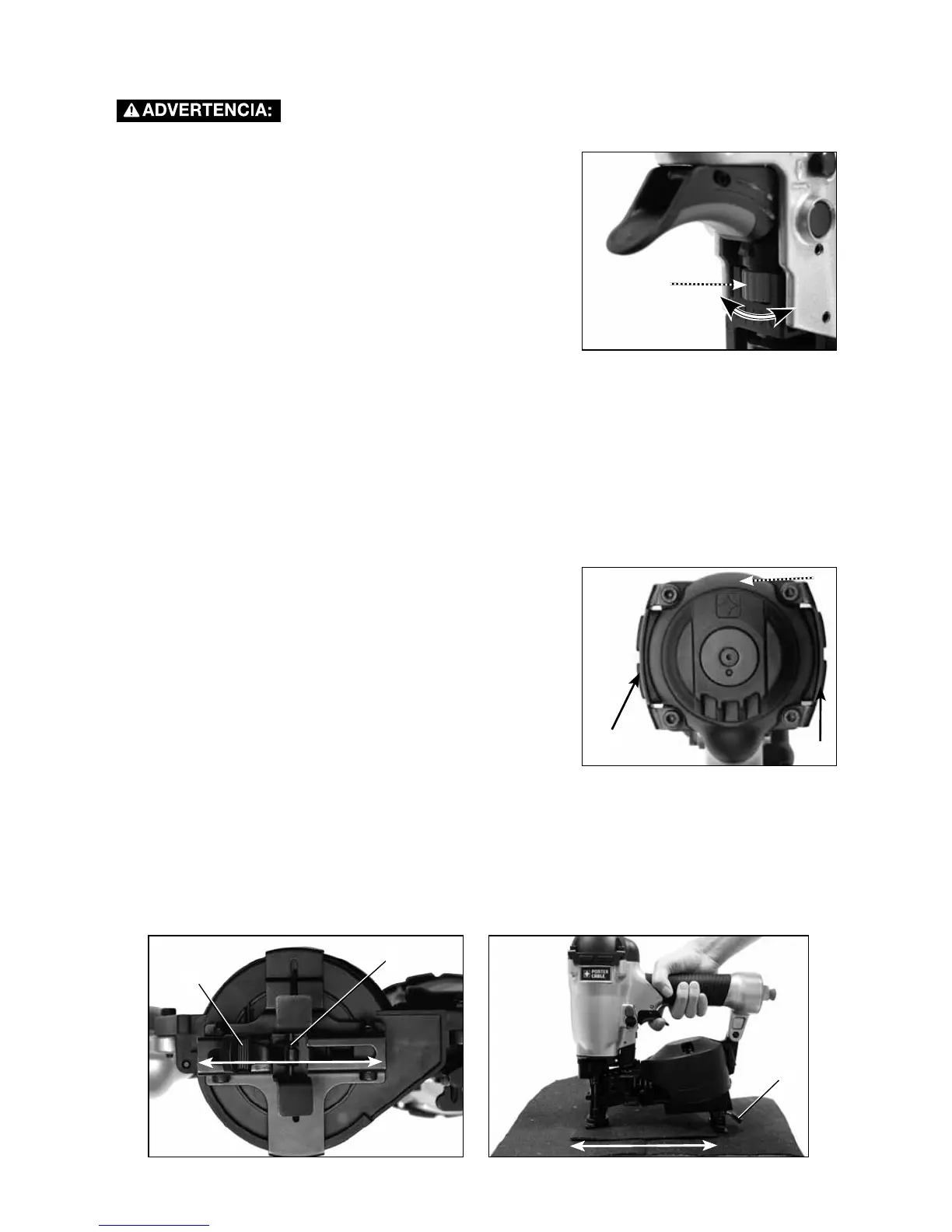 ADVERTENCIA:

PORTER CABLE