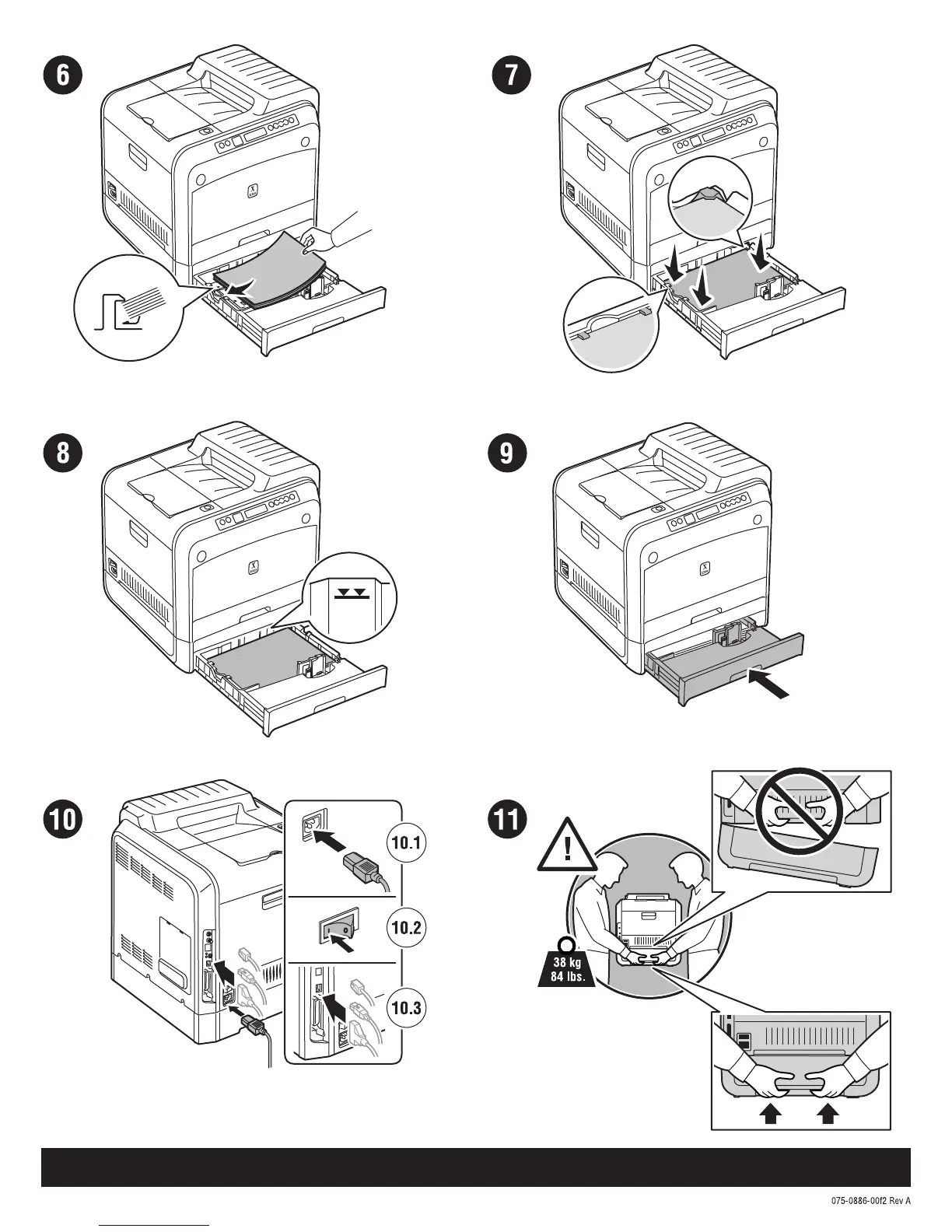 6

7

8

9

10

10.1

10.2

10.3

11

38 kg
84 lbs.

075-0886-00f2 Rev A