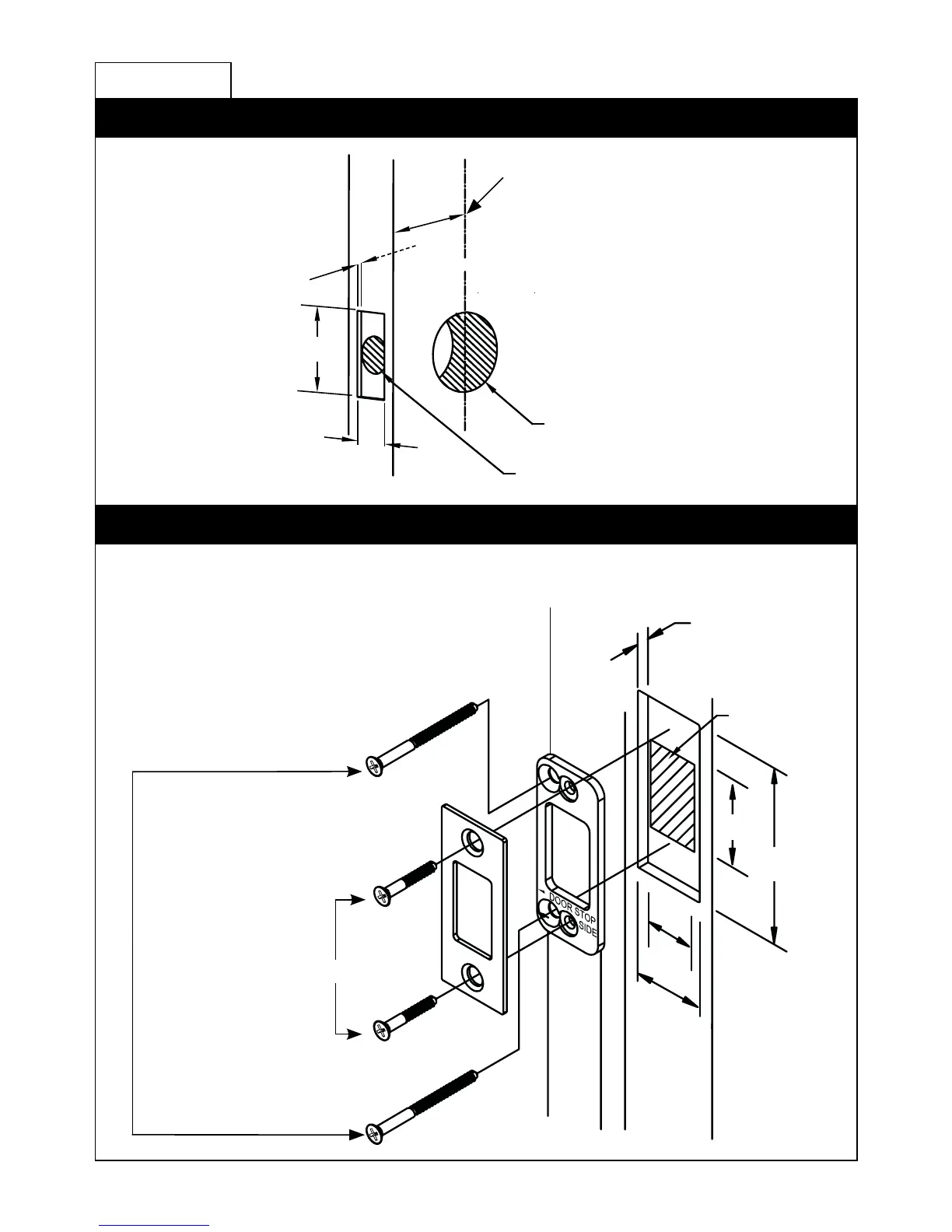 DOOR STOP SIDE