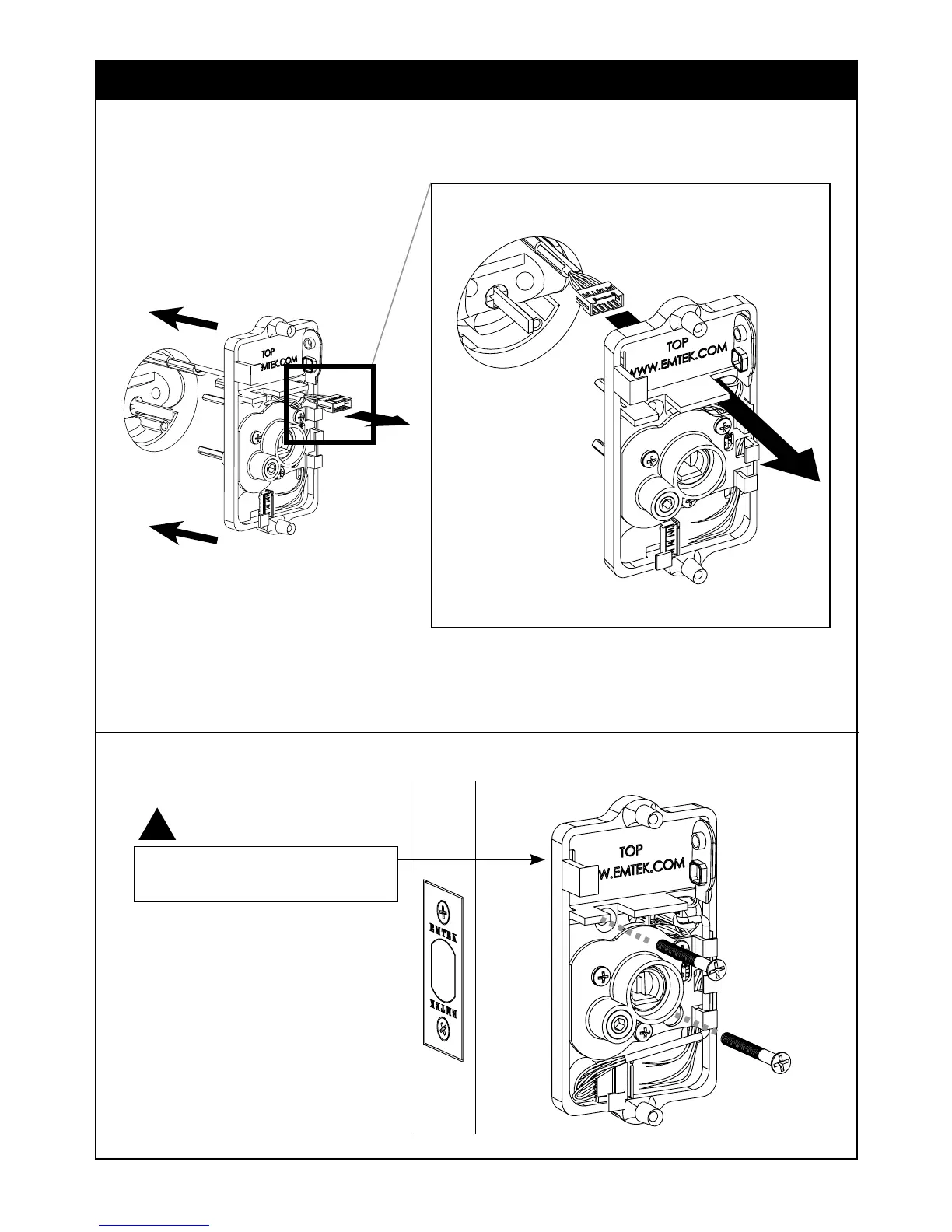 TOP
MTEK.COM

TOP
WWW.EMTEK.COM

TOP
W.EMTEK.COM

EMTEK

EMTEK