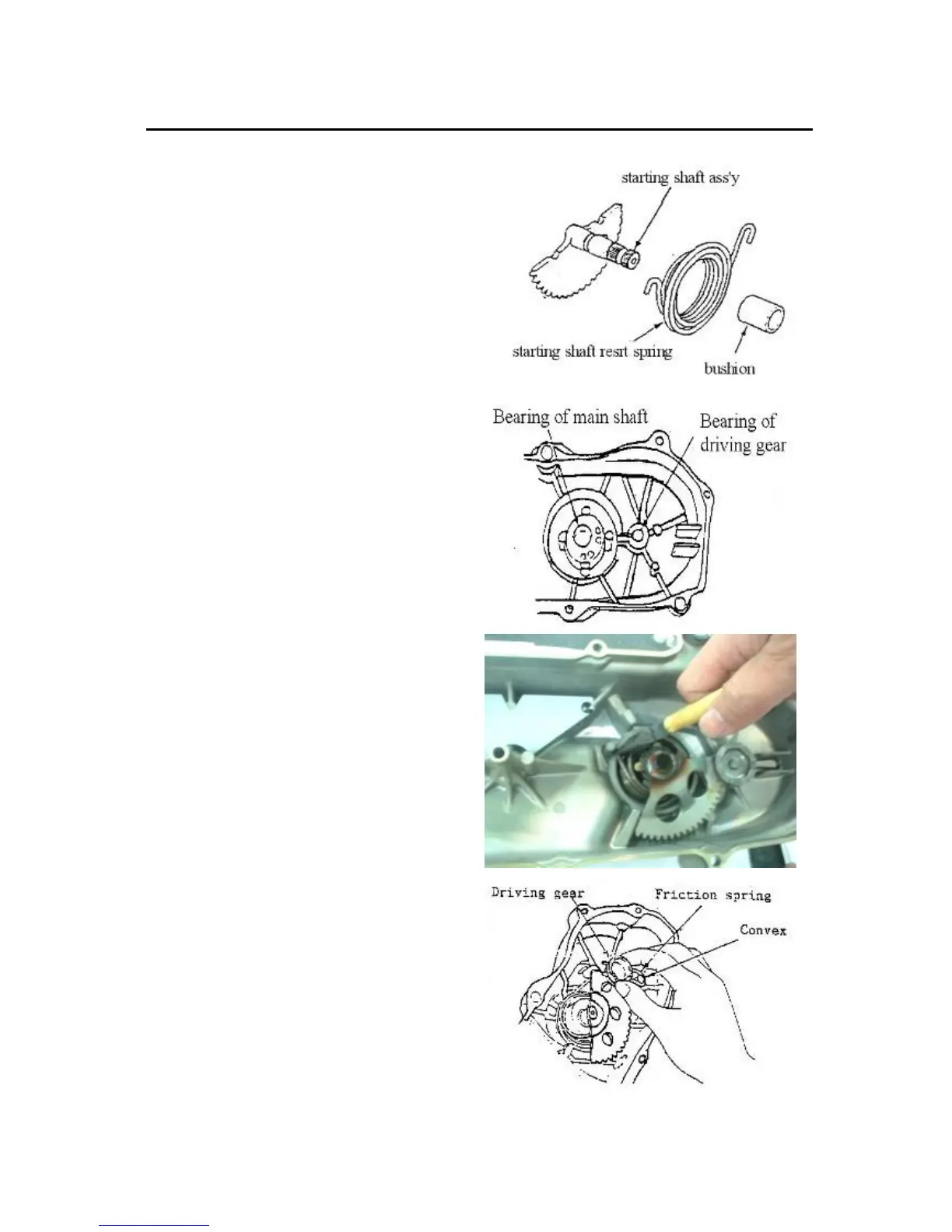 starting shaft ass'y

starting shaft resrt spring

bushion

Bearing of main shaft

Bearing of driving gear

Driving gear

Friction spring

Convex