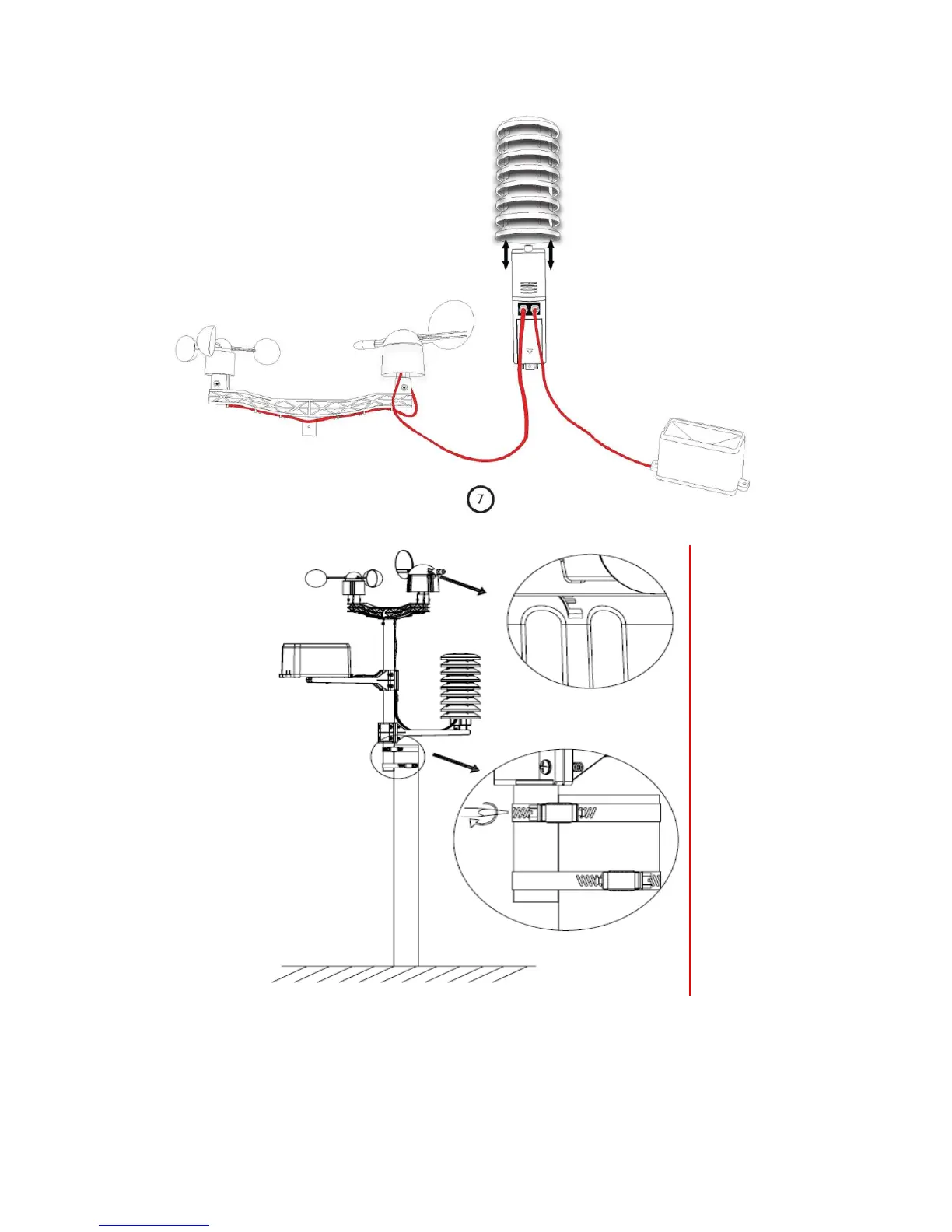 7