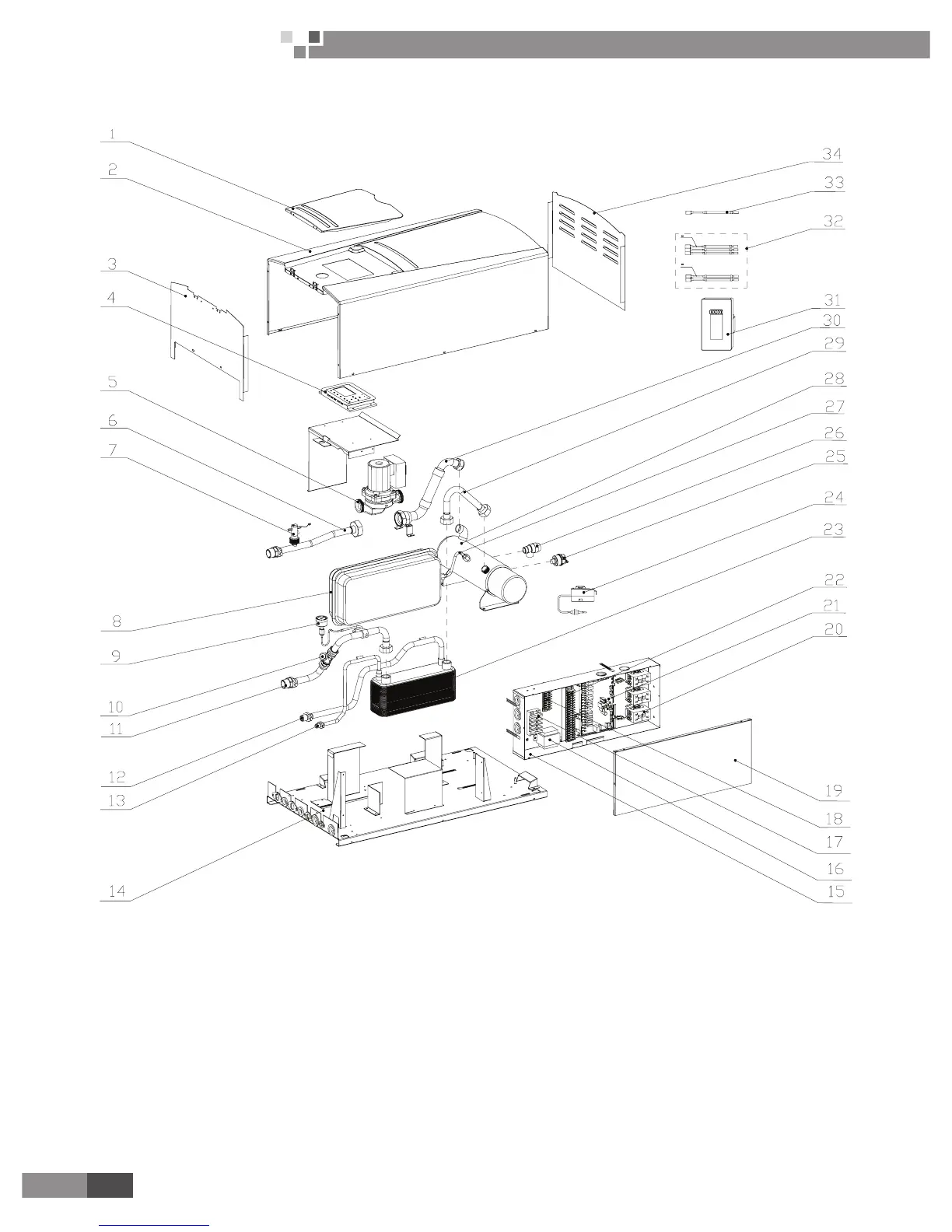 1
2
3
4
5
6
7
8
9
10
11
12
13
14
34
33
32
31
30
29
28
27
26
25
24
23
22
21
20
19
18
17
16
15