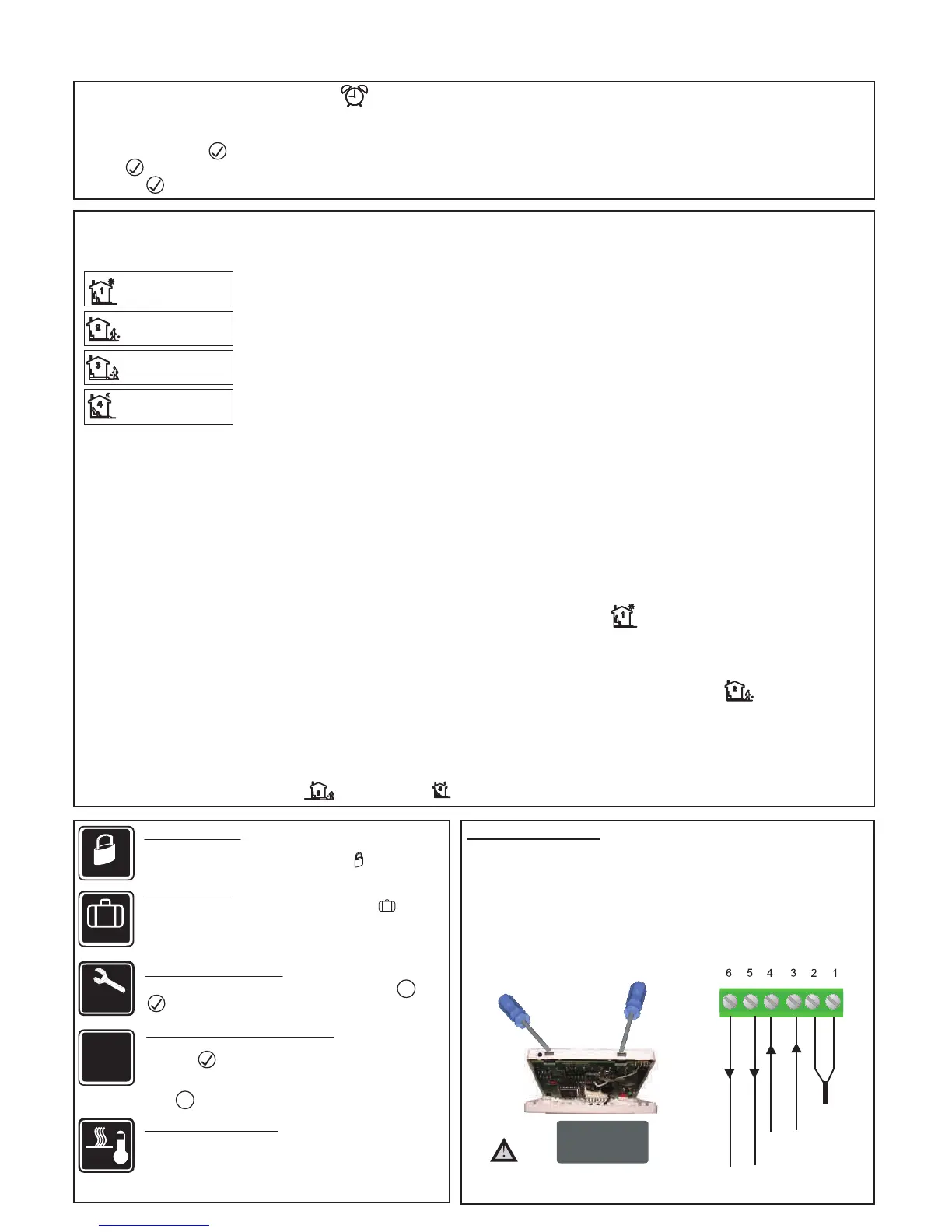 6 5 4 3 2 1