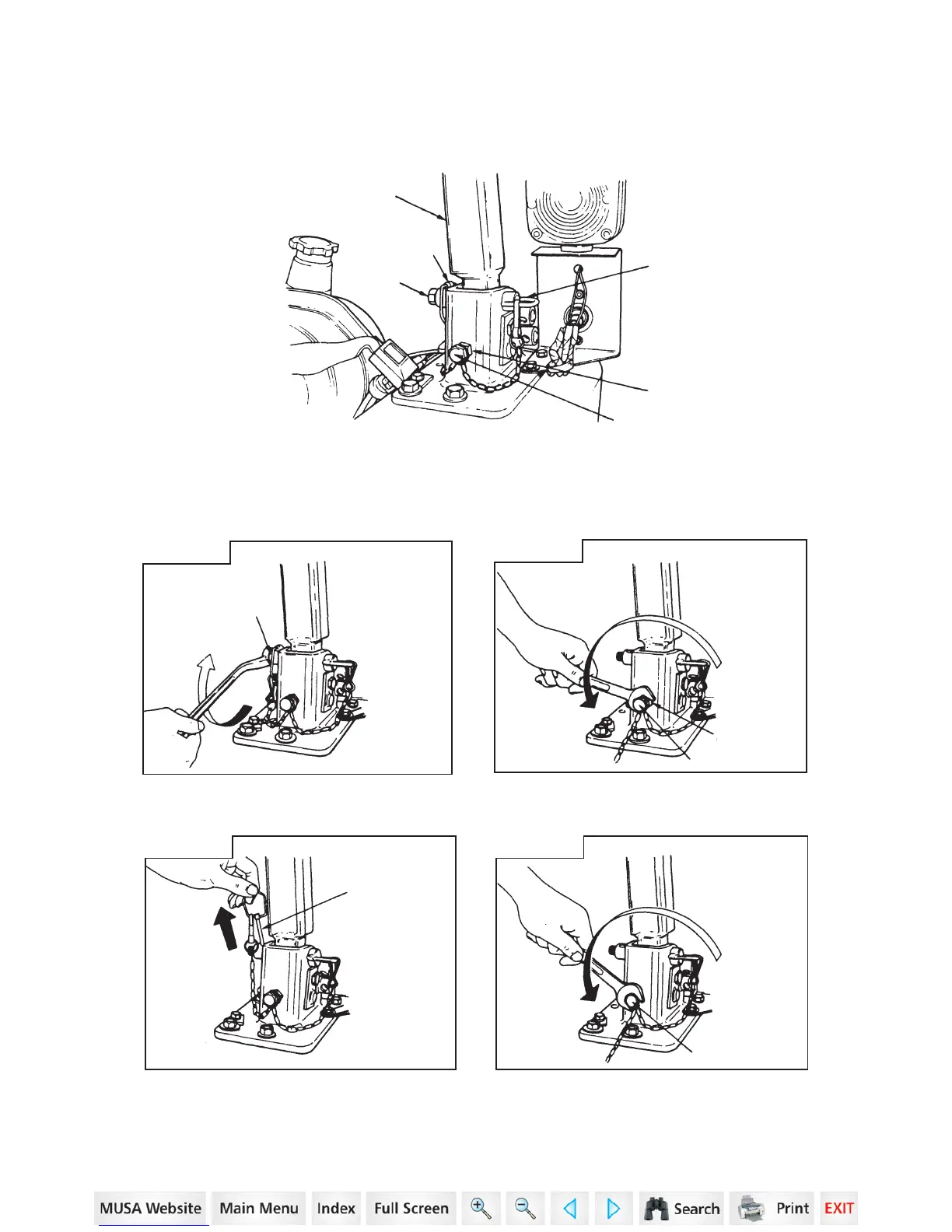 MUSA Website Main Menu Index Full Screen Search Print EXIT