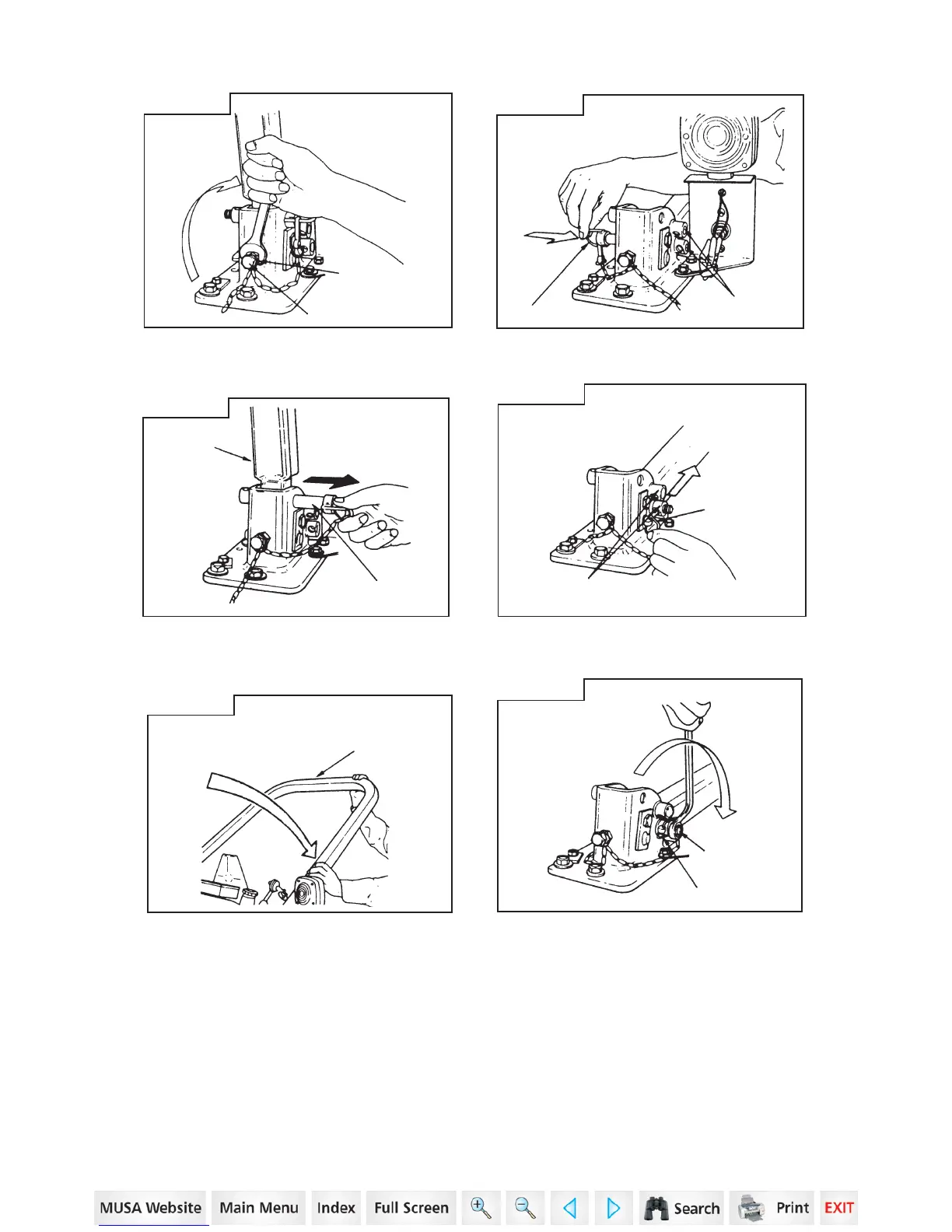 MUSA Website Main Menu Index Full Screen Search Print EXIT