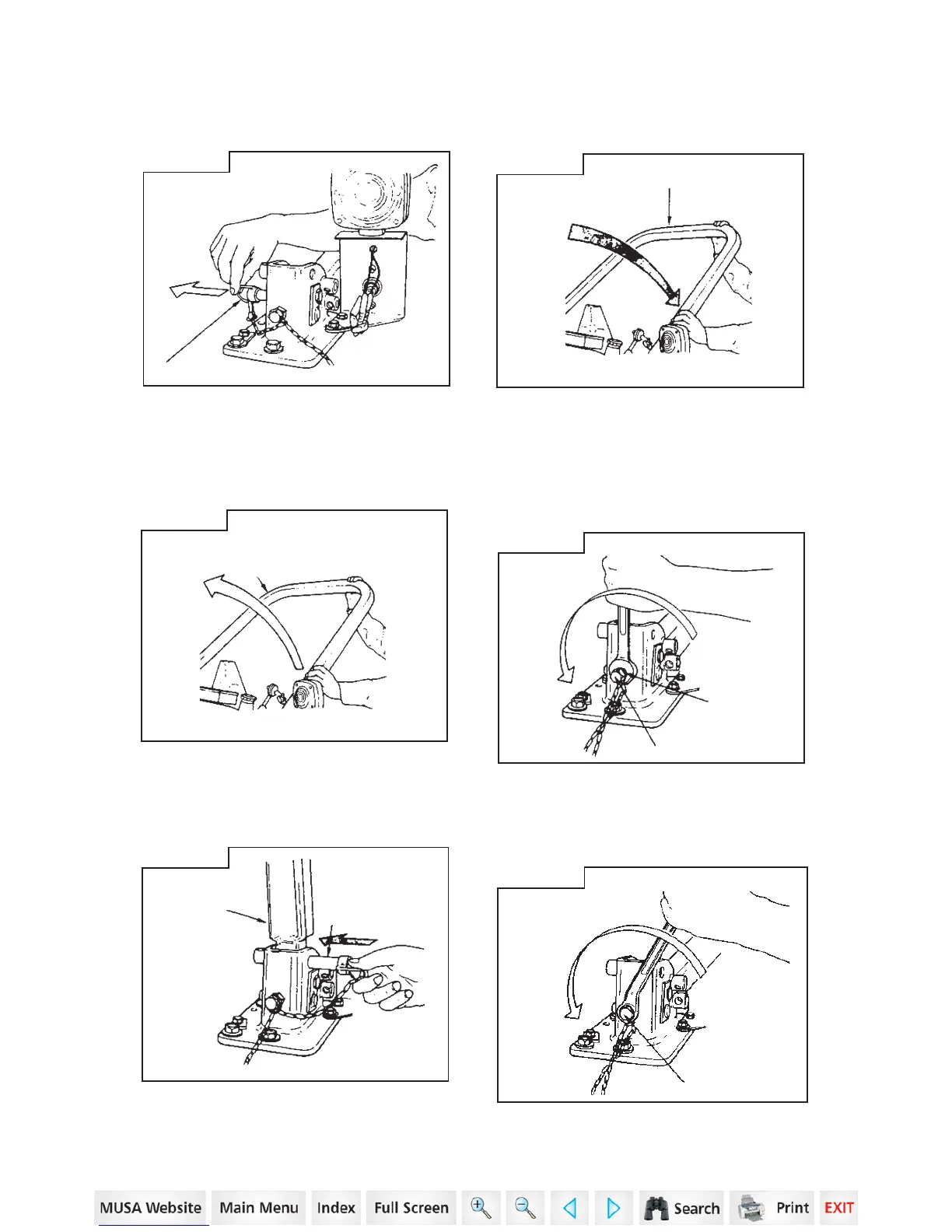 MUSA Website Main Menu Index Full Screen Search Print EXIT