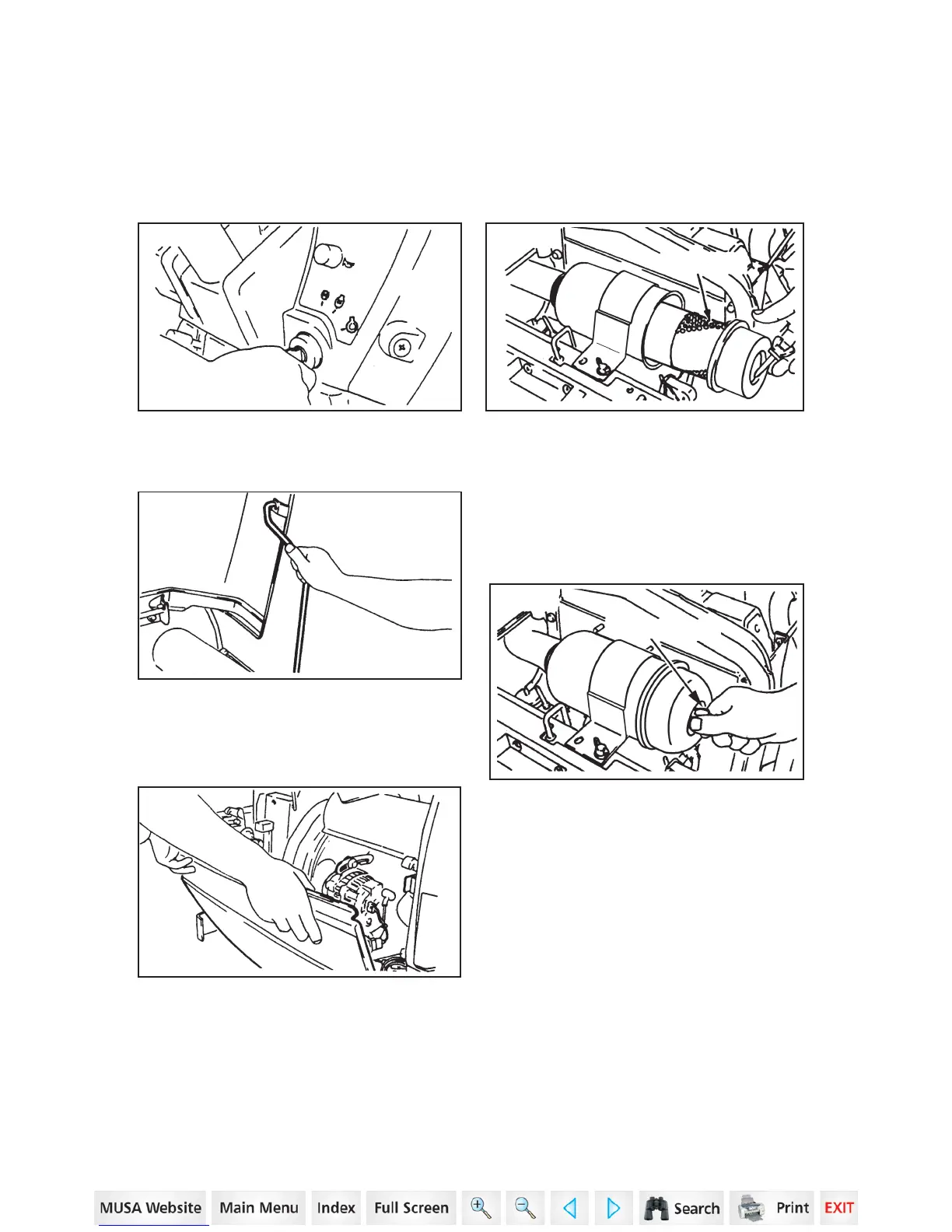 MUSA Website Main Menu Index Full Screen Search Print EXIT