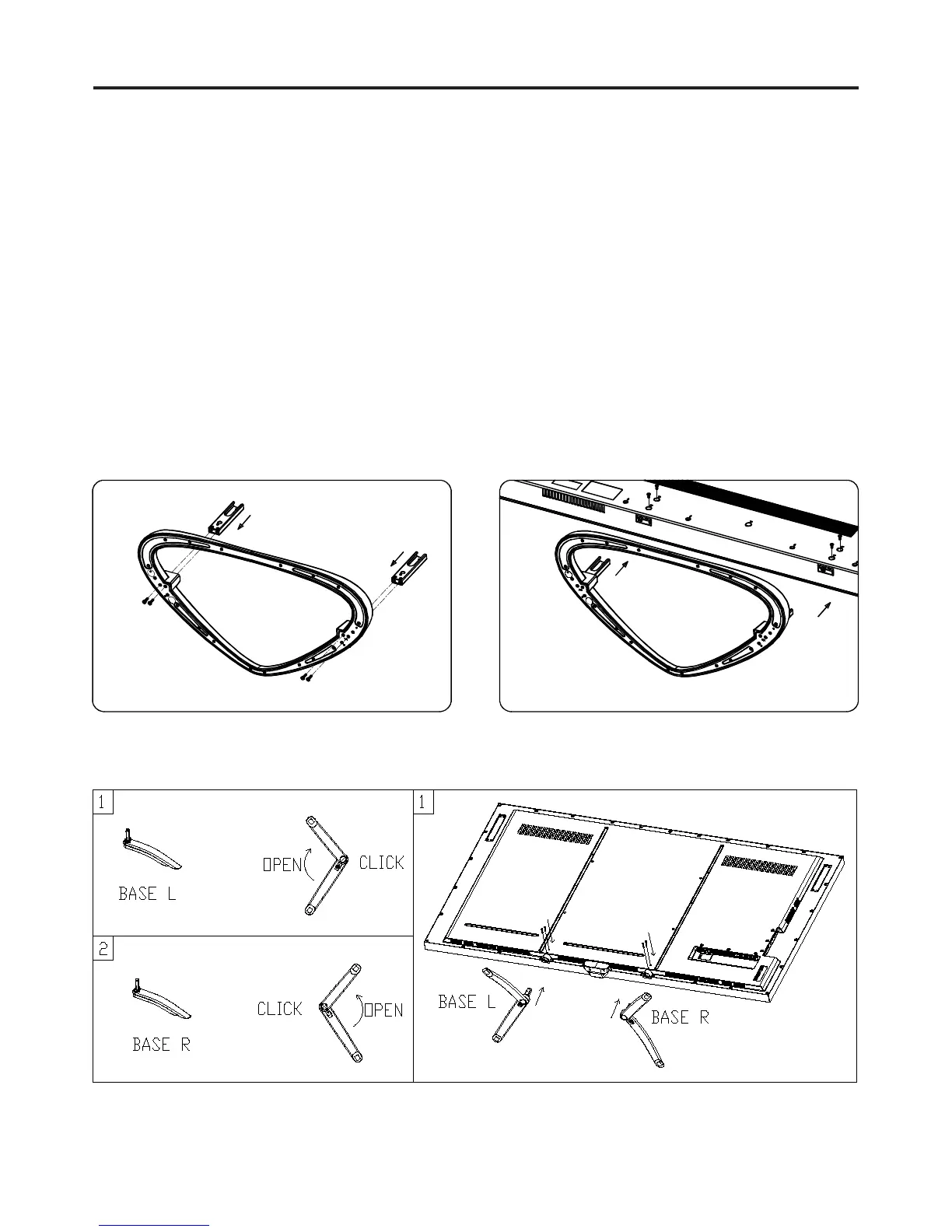 1

BASE L

OPEN

CLICK

2

BASE R

CLICK

OPEN

1

BASE L

BASE R