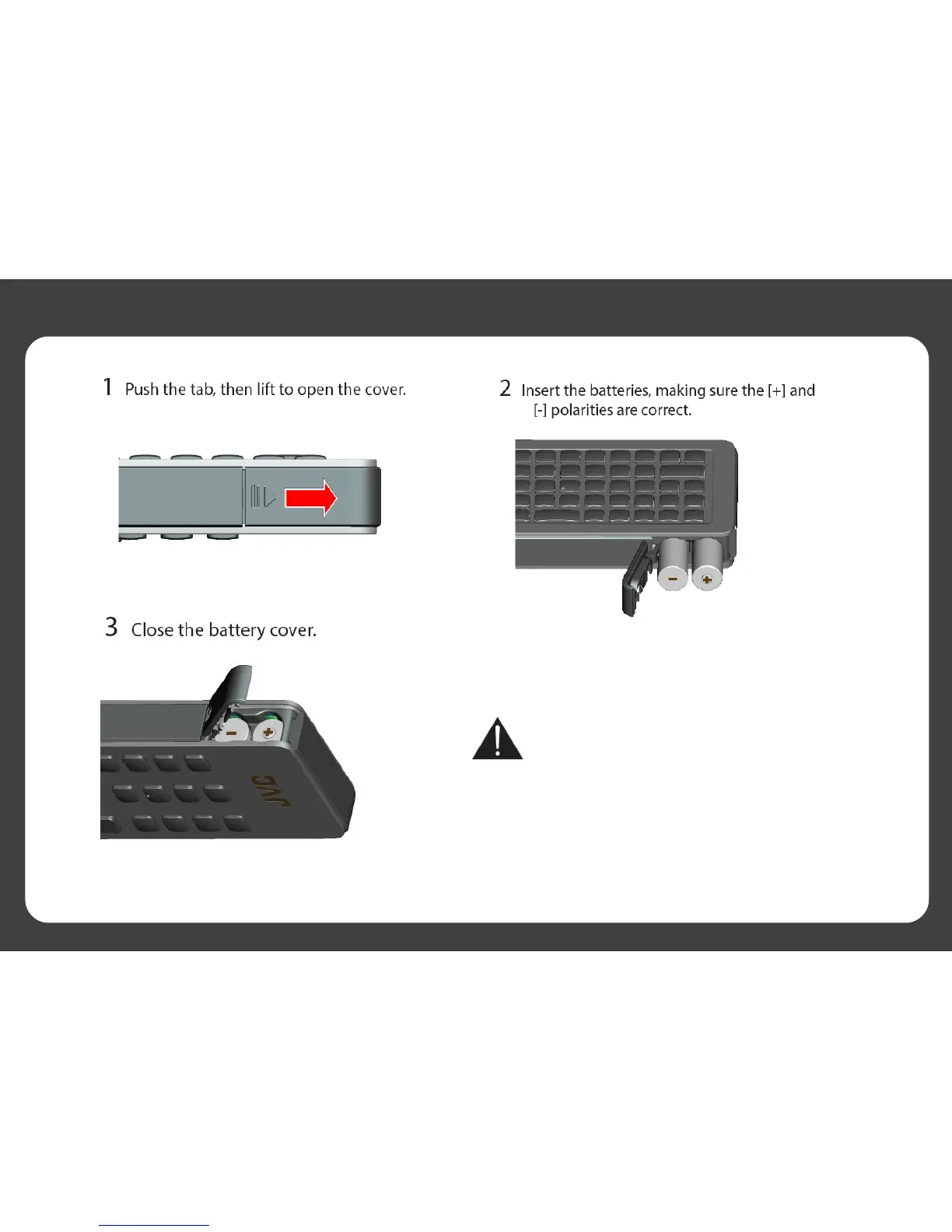 1 Push the tab, then lift to open the cover.

2 Insert the batteries, making sure the [+] and [-] polarities are correct.

3 Close the battery cover.

JVC