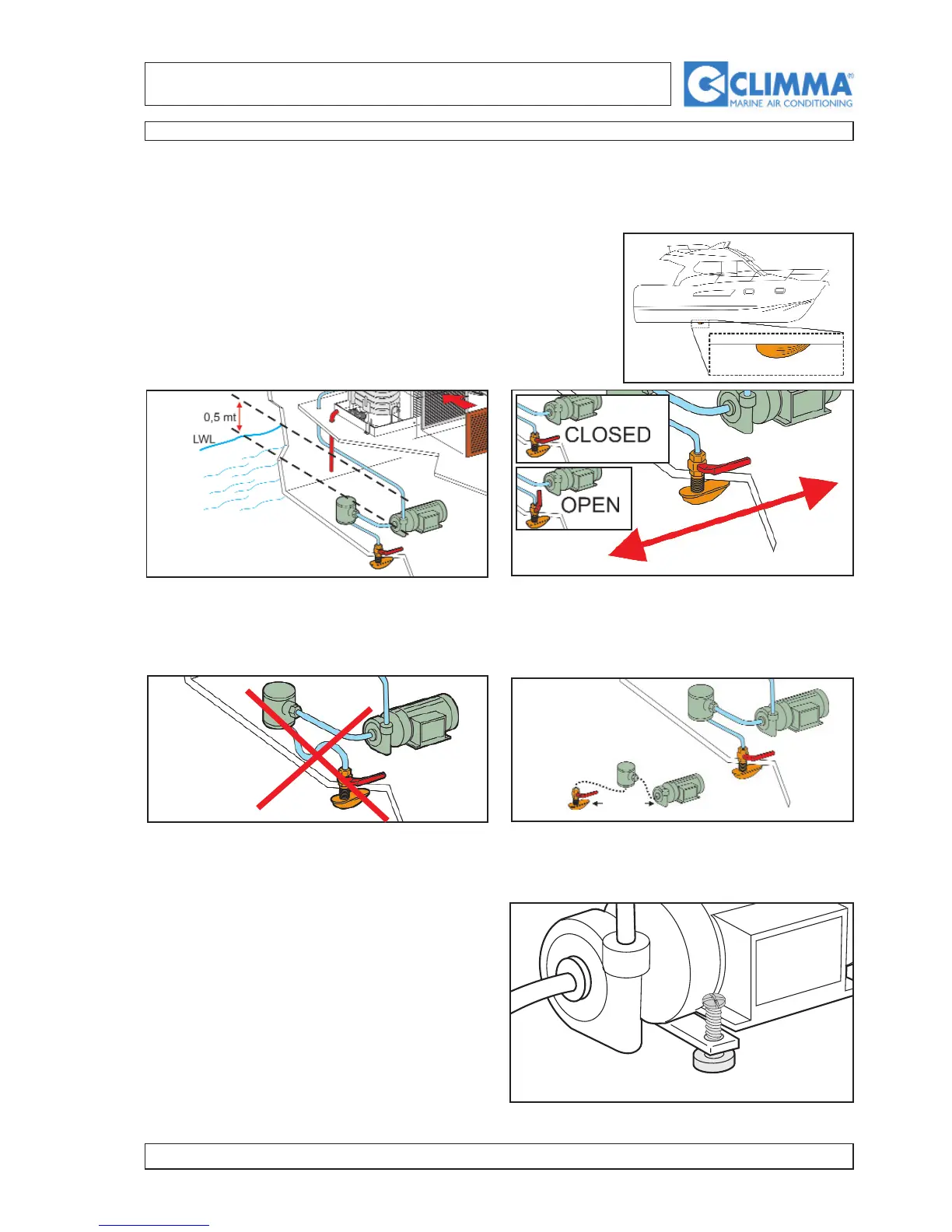 CLIMMA®
MARINE AIR CONDITIONING

0,5 mt
LWL

CLOSED
OPEN