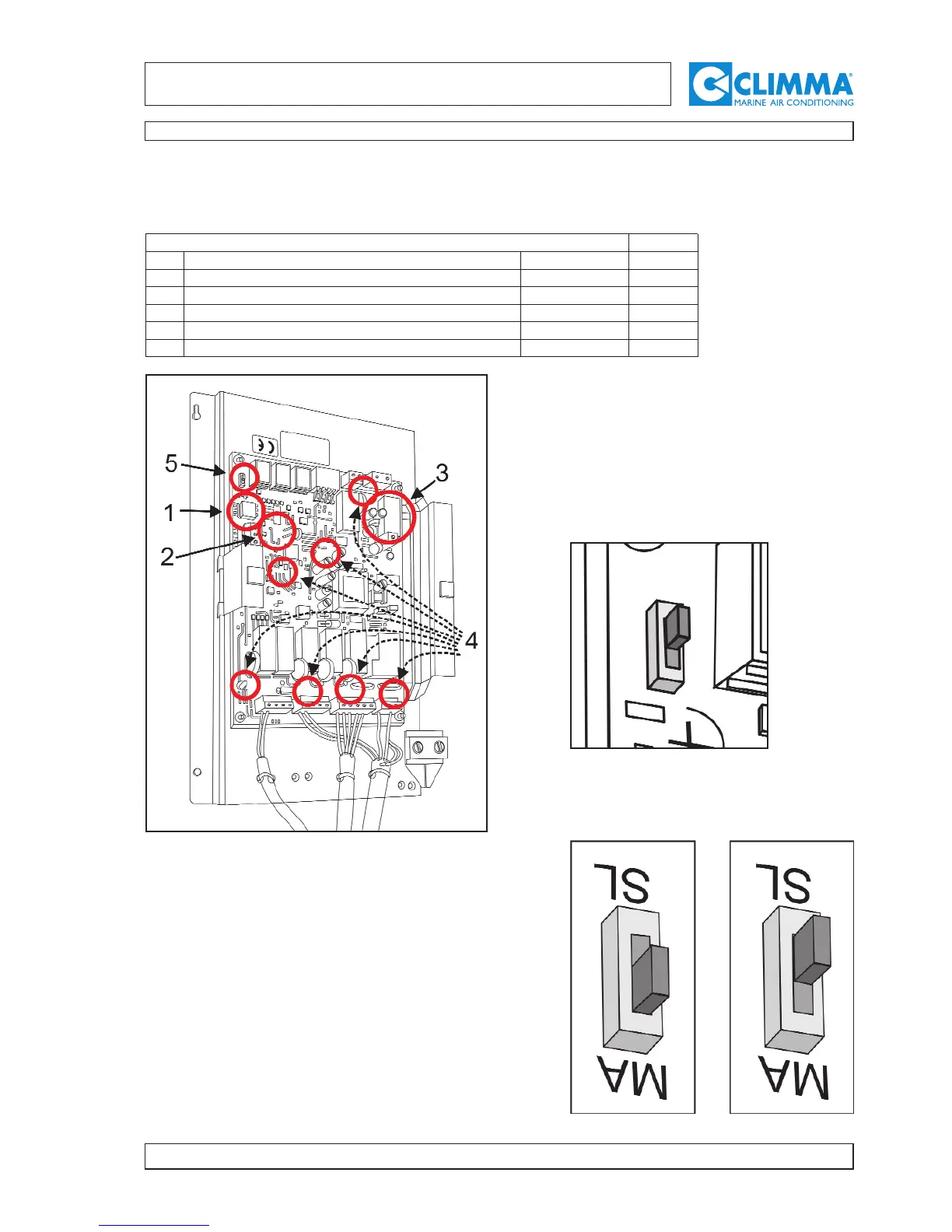 CLIMMA®
MARINE AIR CONDITIONING

5
1
2
3
4

SL
MA

SL
MA