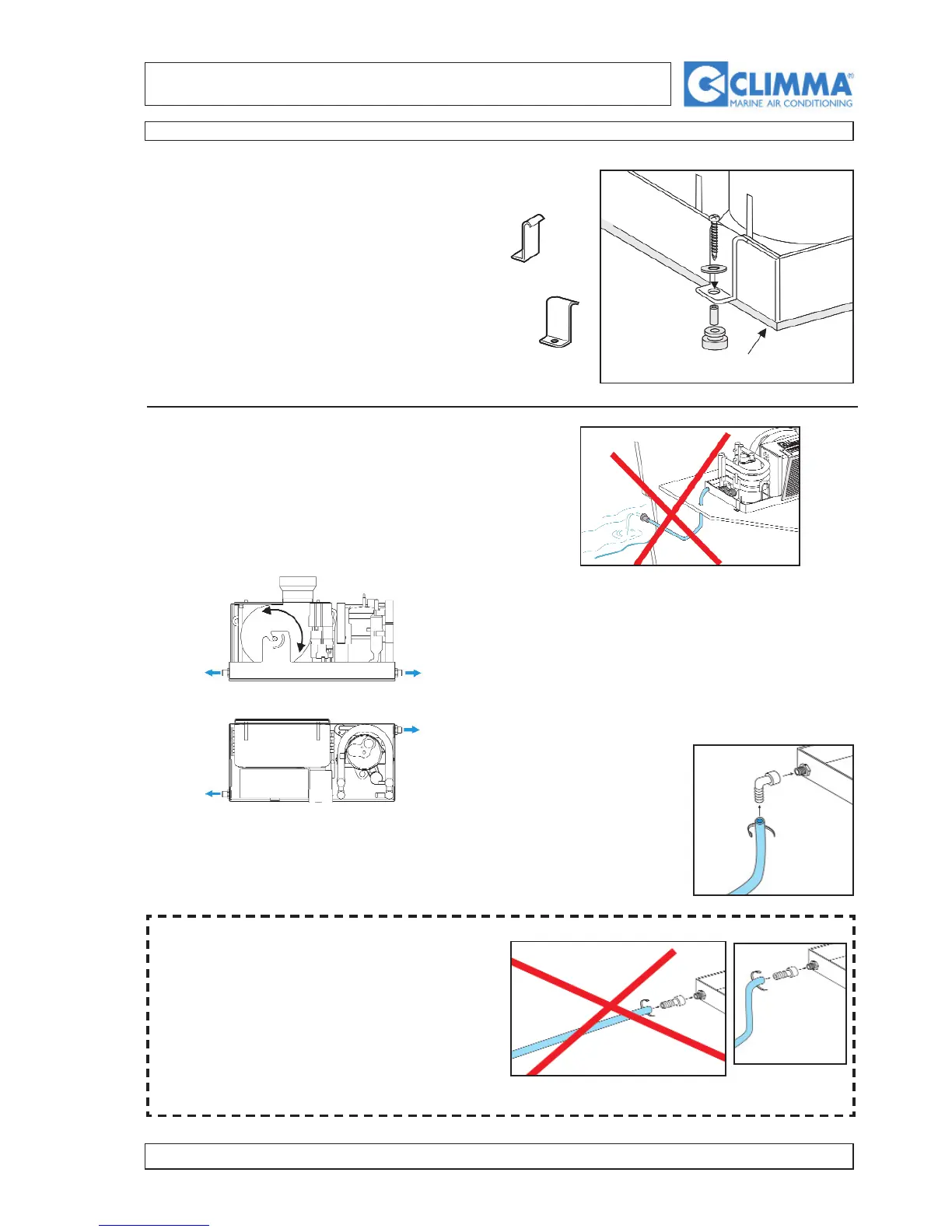 CLIMMA®
MARINE AIR CONDITIONING