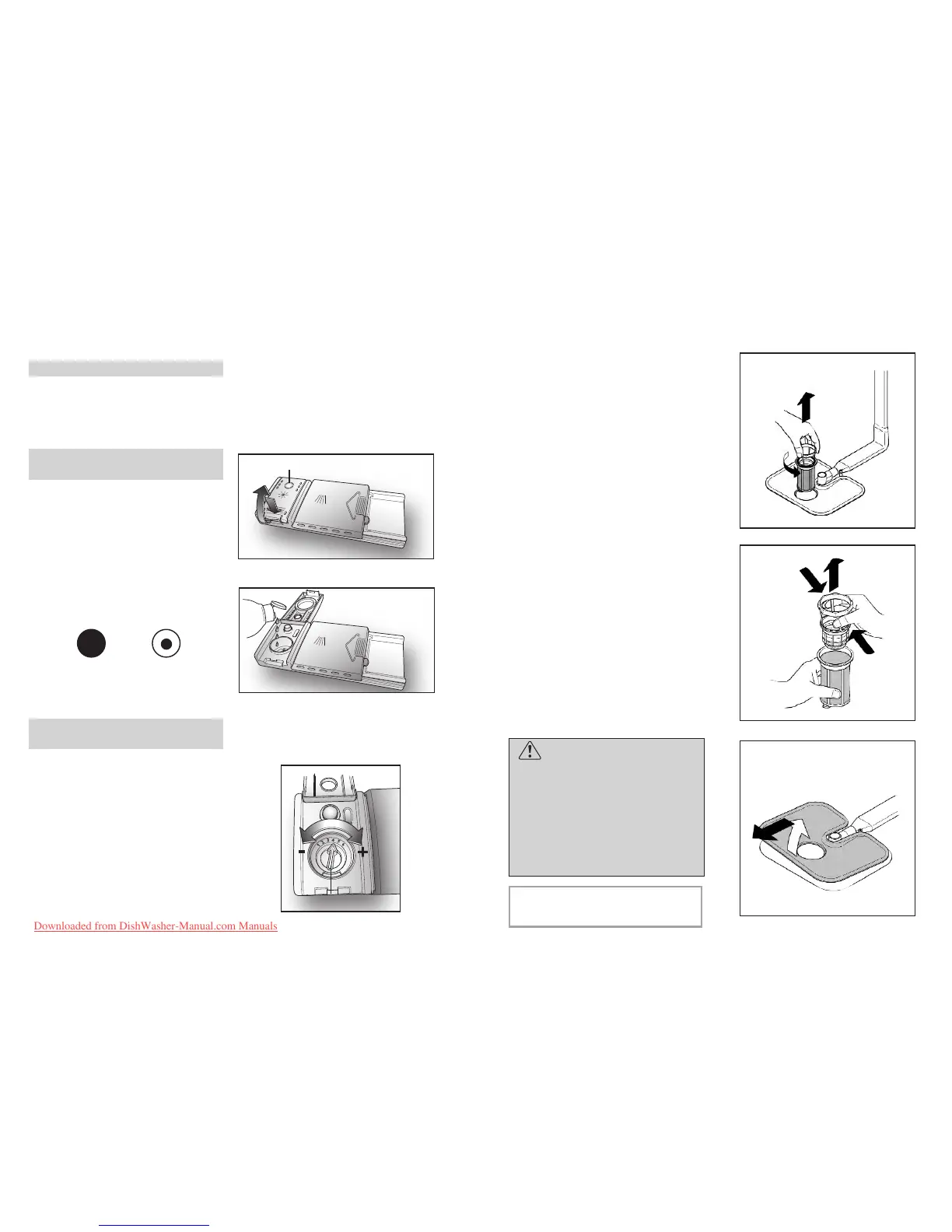 Downloaded from DishWasher-Manual.com Manuals