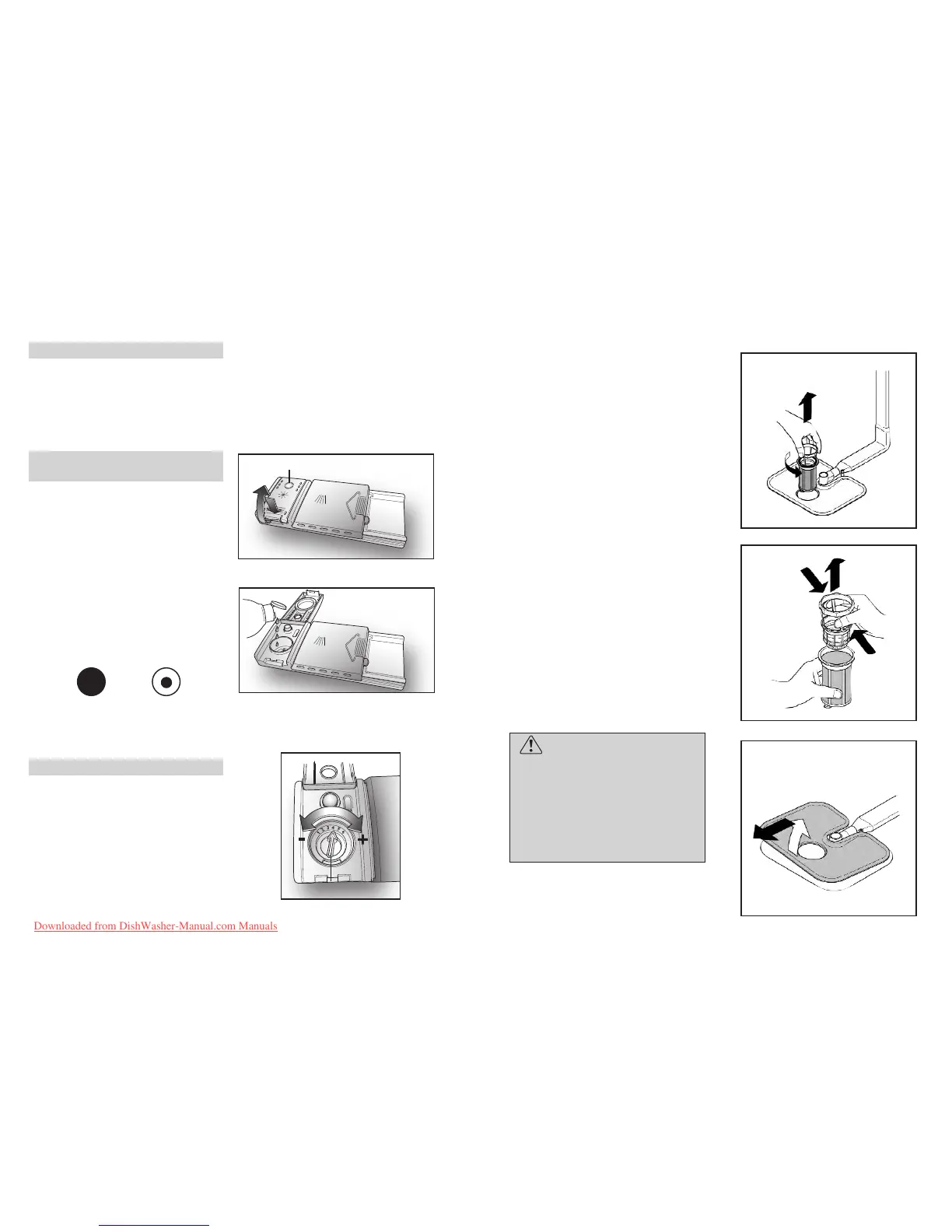 Downloaded from DishWasher-Manual.com Manuals