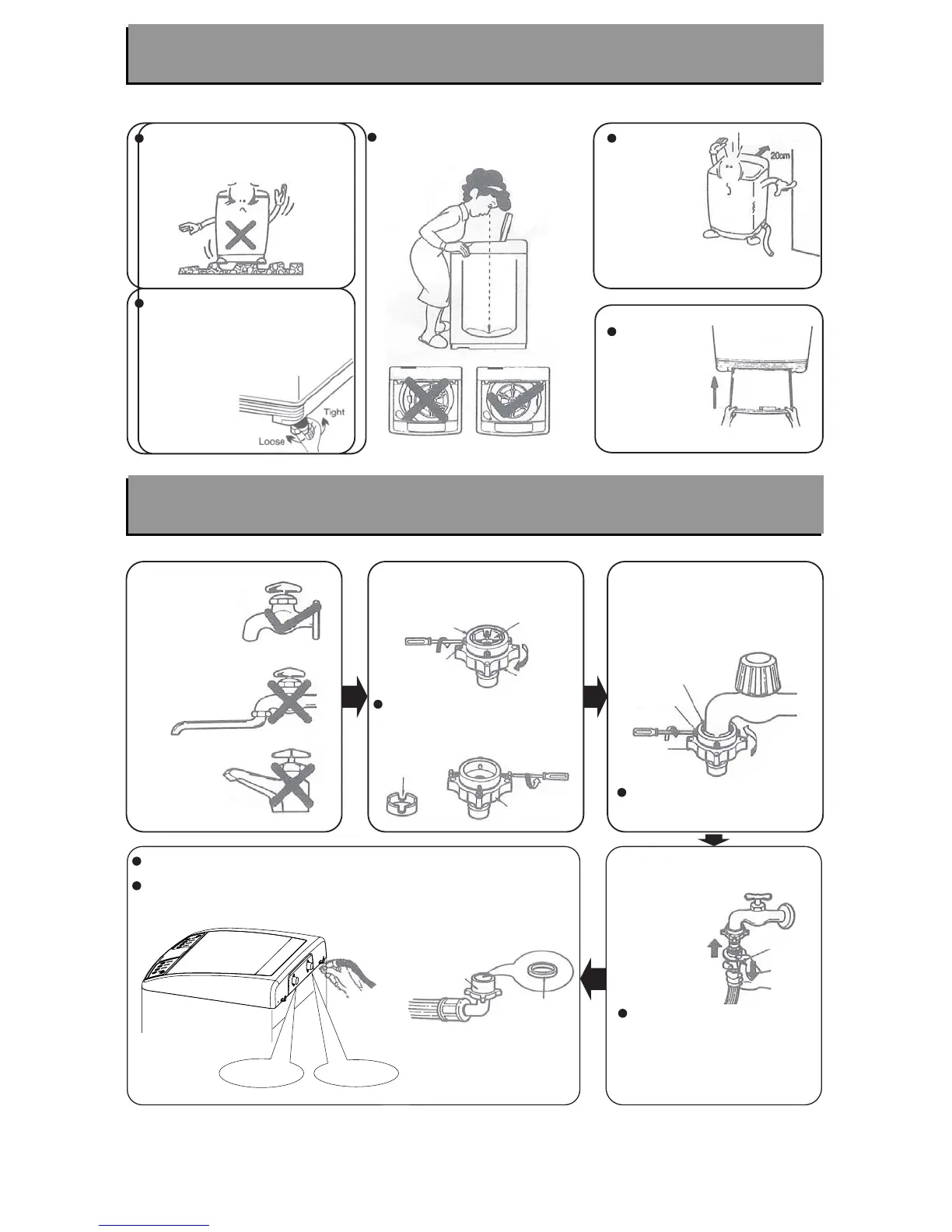 20cm

Tight

Loose