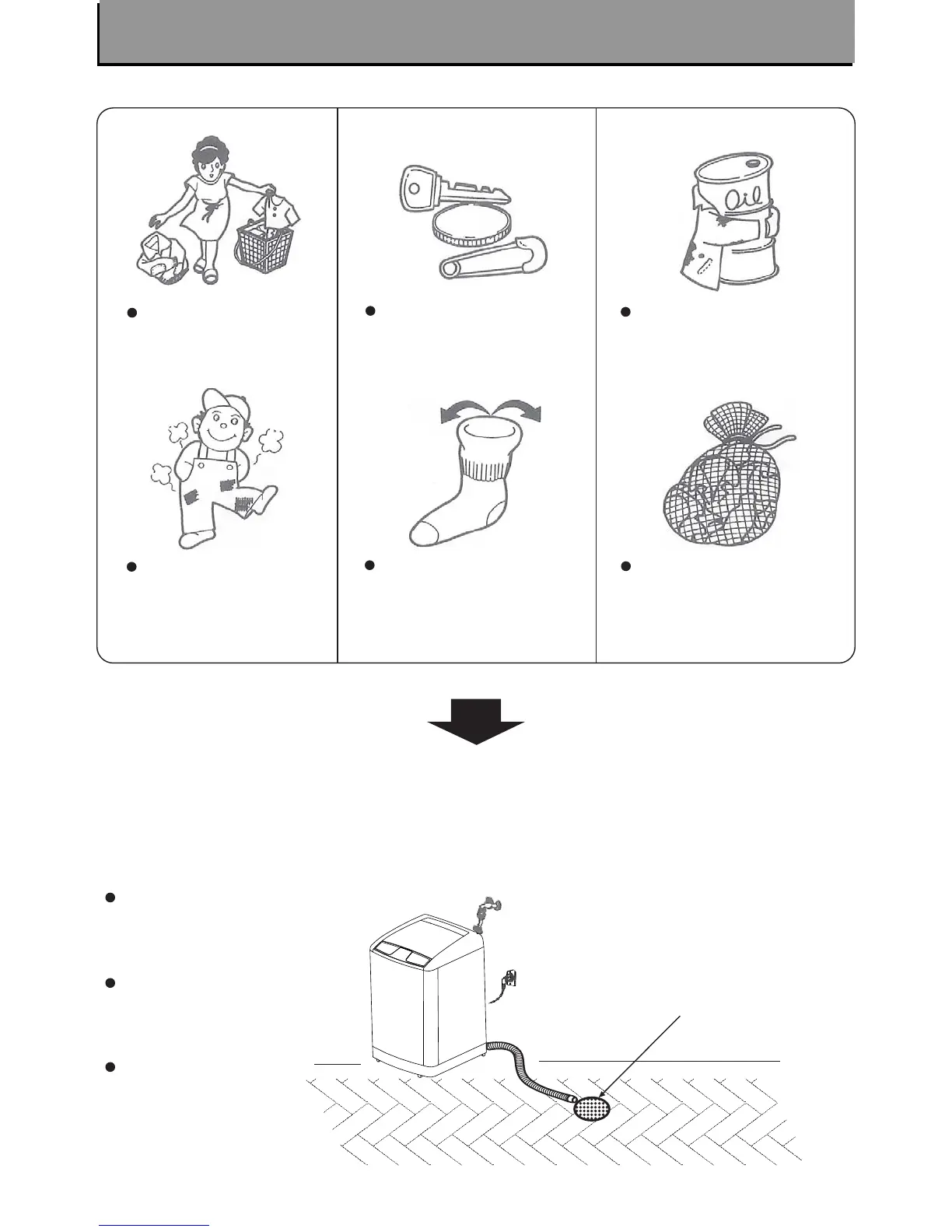 Oil