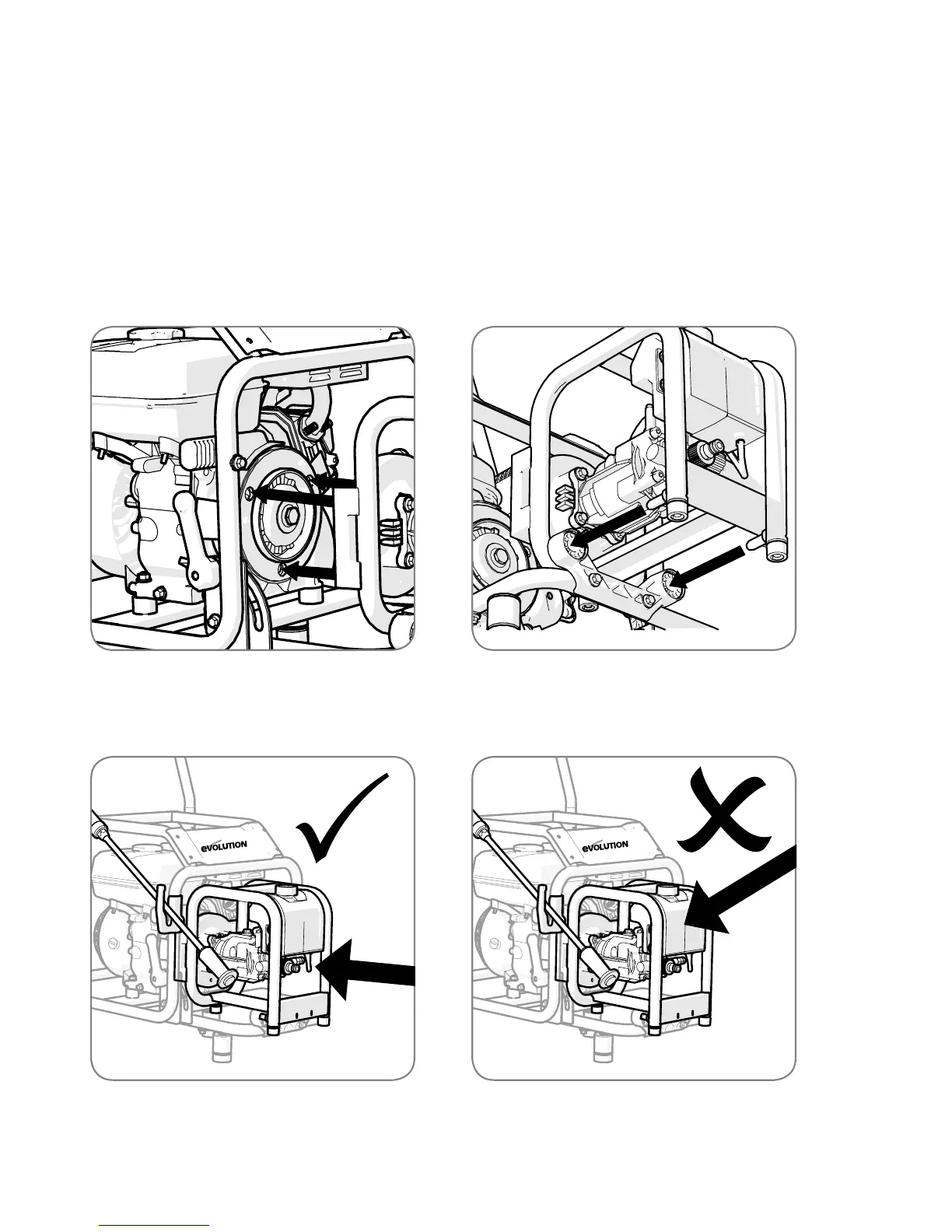 EVOLUTION

EVOLUTION